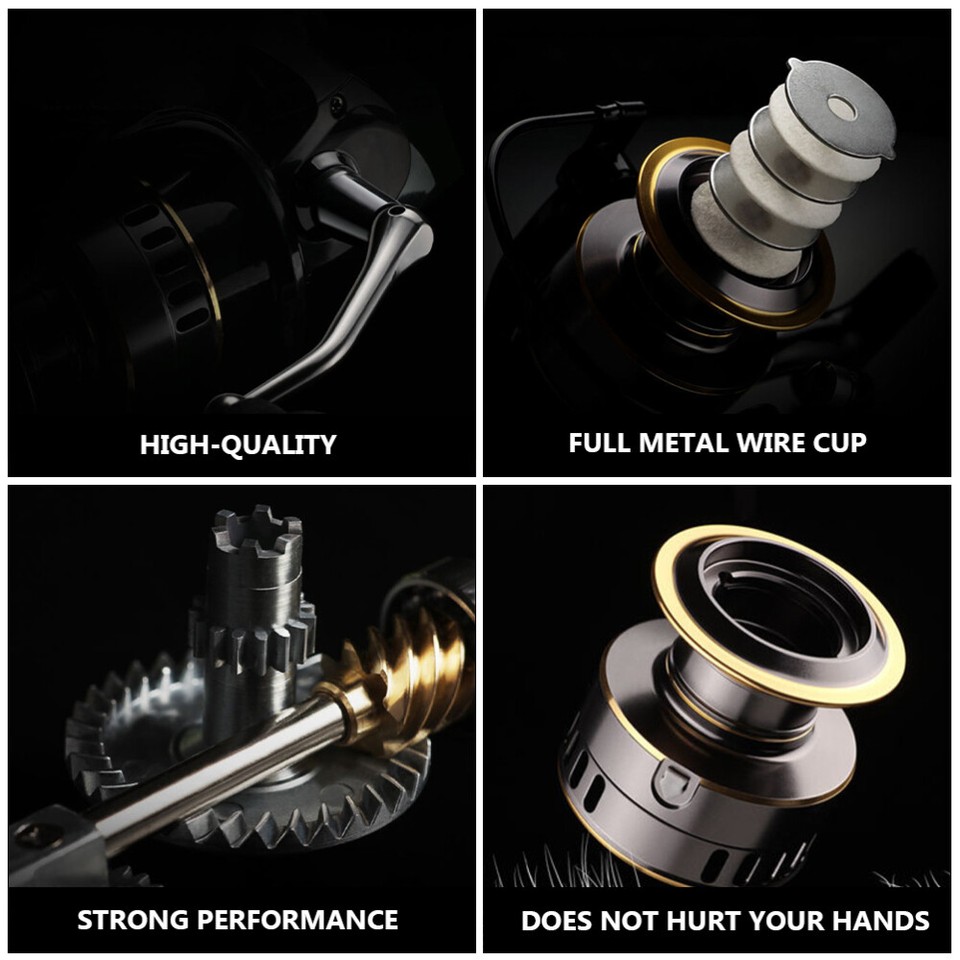 HIGH-QUALITY

FULL METAL WIRE CUP

STRONG PERFORMANCE

DOES NOT HURT YOUR HANDS