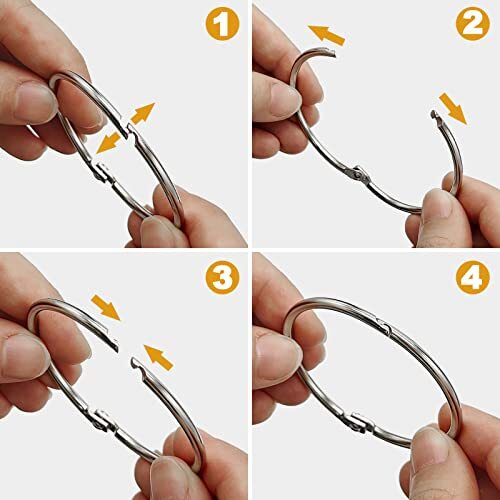 1

2

3

4