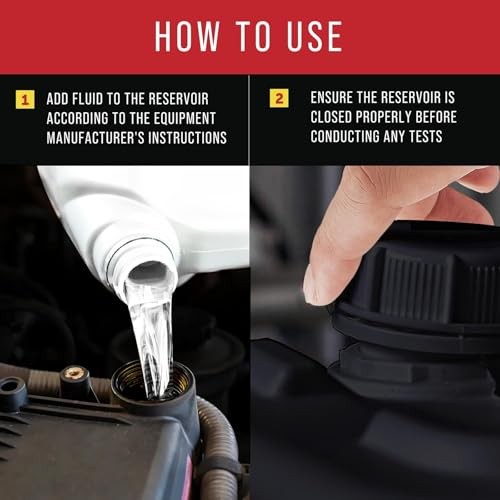 HOW TO USE

1 ADD FLUID TO THE RESERVOIR ACCORDING TO THE EQUIPMENT MANUFACTURER'S INSTRUCTIONS

2 ENSURE THE RESERVOIR IS CLOSED PROPERLY BEFORE CONDUCTING ANY TESTS