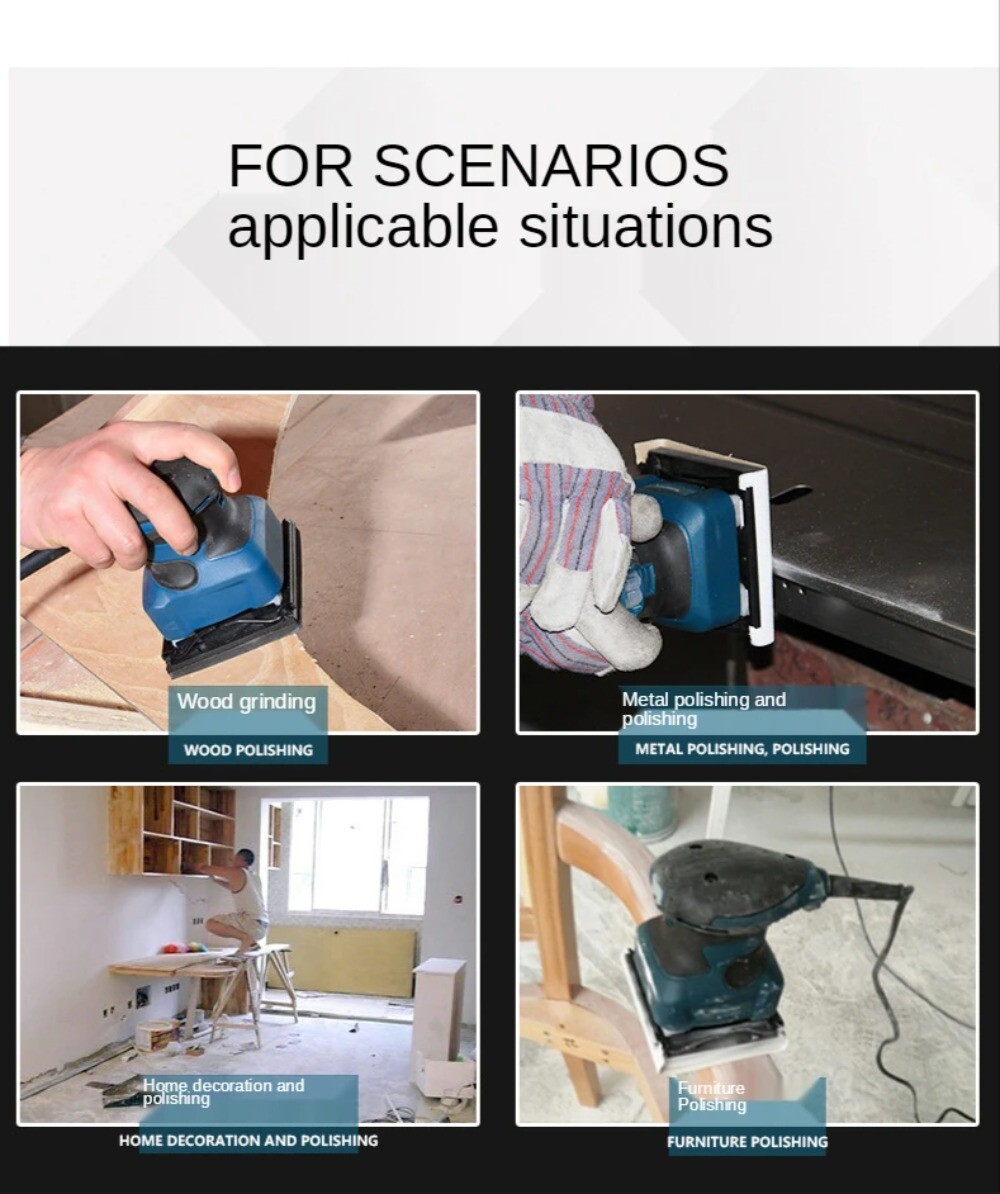 FOR SCENARIOS
applicable situations

Wood grinding
WOOD POLISHING

Metal polishing and polishing
METAL POLISHING, POLISHING

Home decoration and polishing
HOME DECORATION AND POLISHING

Furniture Polishing
FURNITURE POLISHING