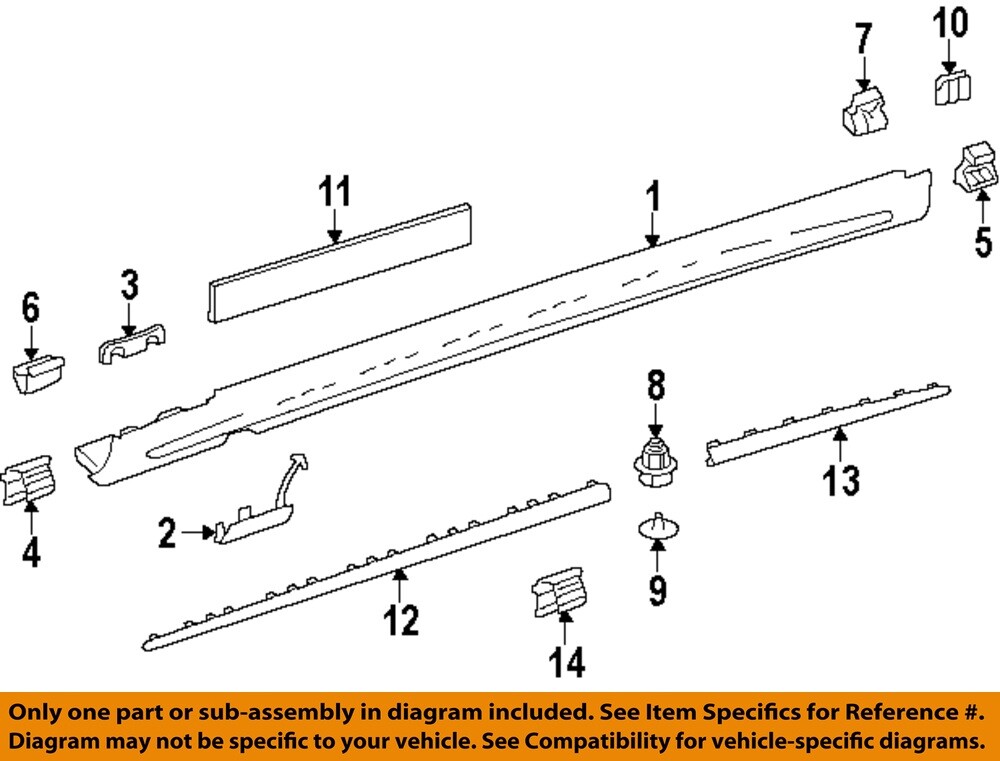 7
10
11
1
5
3
6
8
13
4
2
9
12
14

Only one part or sub-assembly in diagram included. See Item Specifics for Reference #.
Diagram may not be specific to your vehicle. See Compatibility for vehicle-specific diagrams.