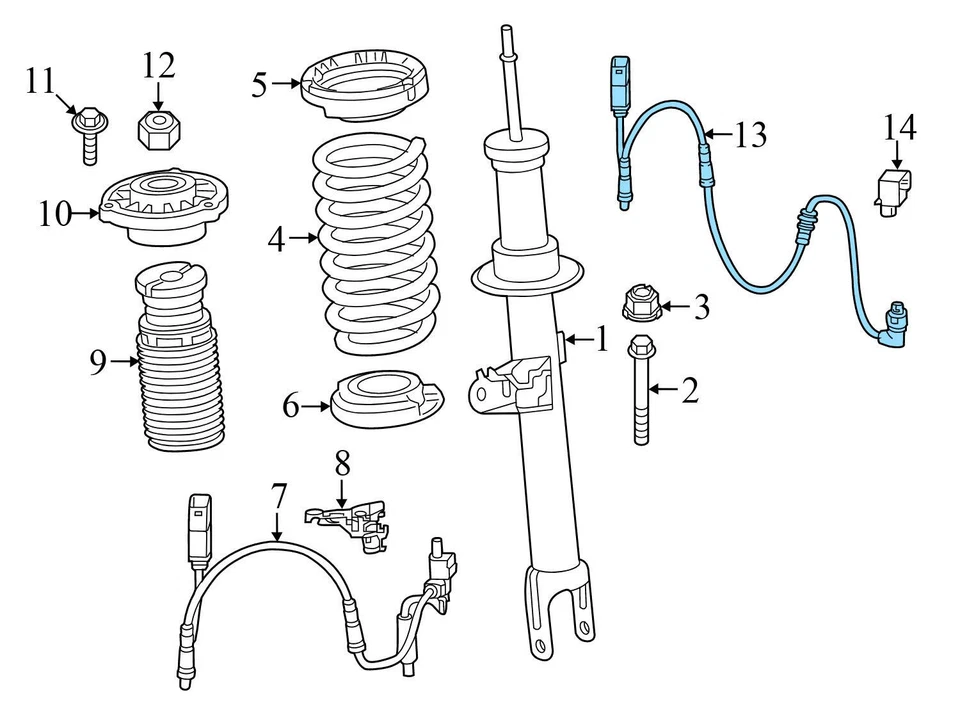 11
12
5
13
14
10
4
3
1
9
2
6
8
7