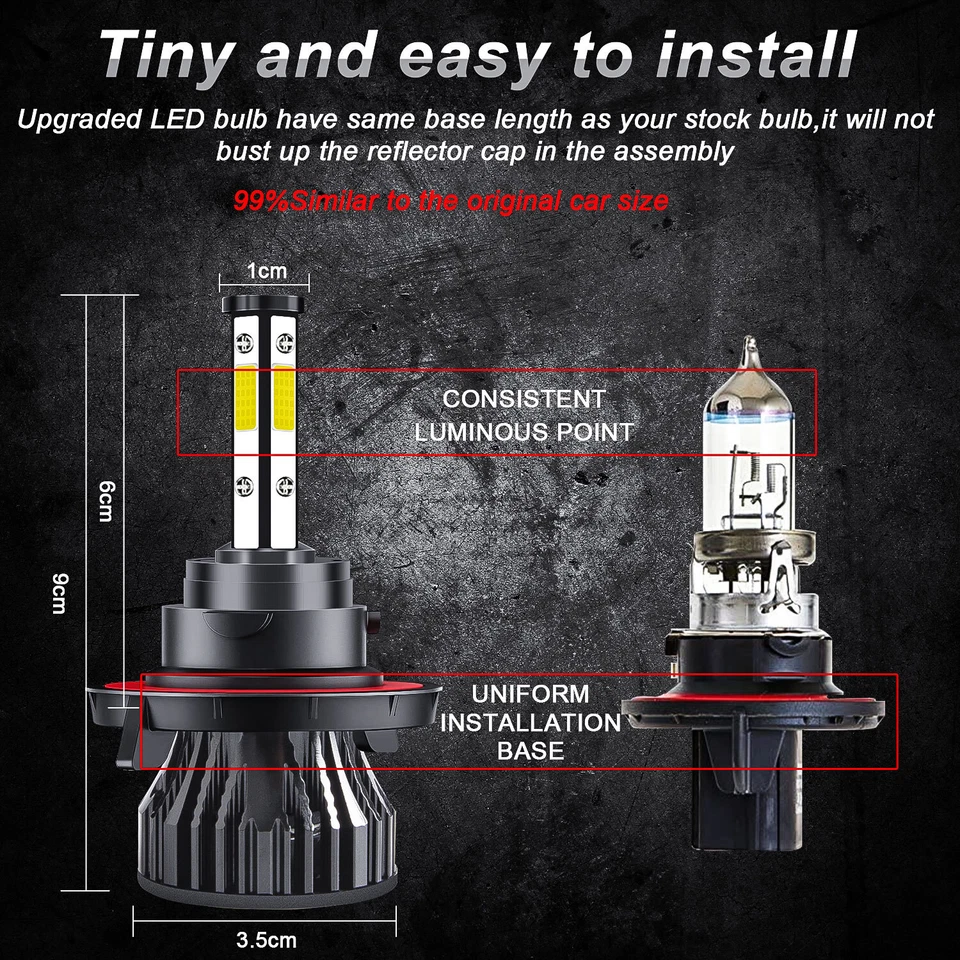 Tiny and easy to install

Upgraded LED bulb have same base length as your stock bulb,it will not bust up the reflector cap in the assembly

99%Similar to the original car size

1cm

CONSISTENT LUMINOUS POINT

6cm

9cm

UNIFORM INSTALLATION BASE

3.5cm