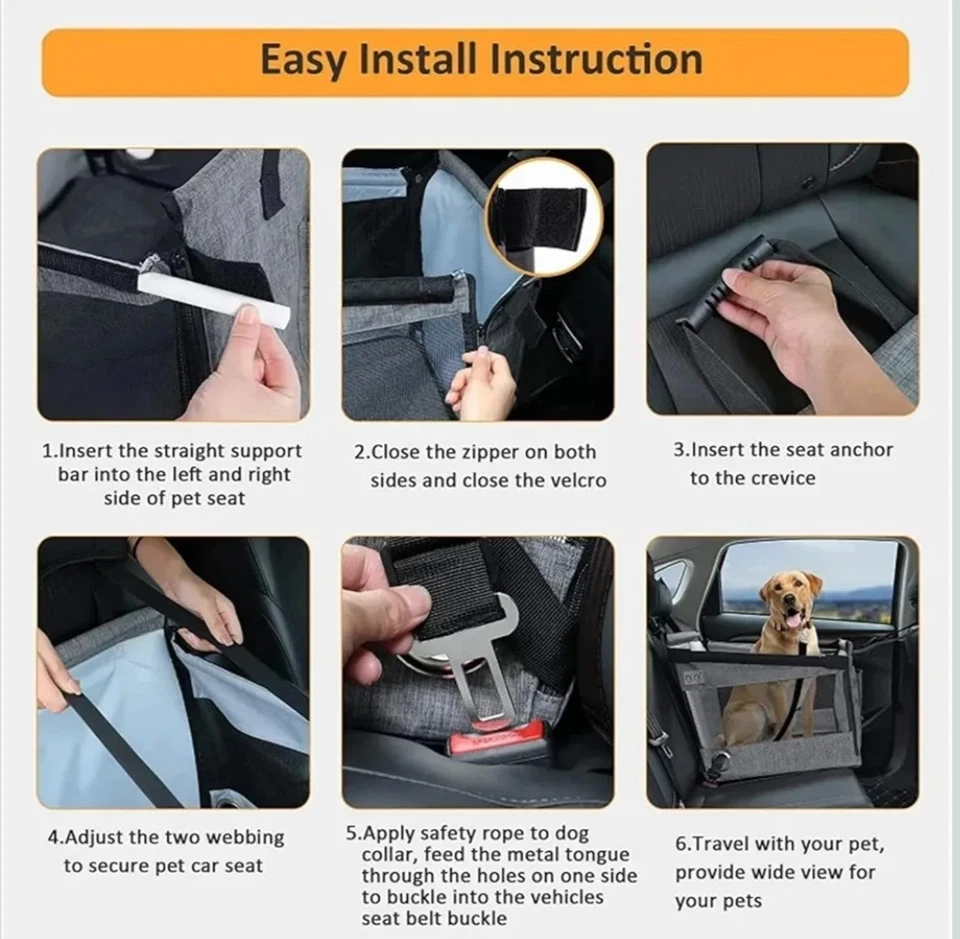 Easy Install Instruction

1.Insert the straight support bar into the left and right side of pet seat

2.Close the zipper on both sides and close the velcro

3.Insert the seat anchor to the crevice

4.Adjust the two webbing to secure pet car seat

5.Apply safety rope to dog collar, feed the metal tongue through the holes on one side to buckle into the vehicles seat belt buckle

6.Travel with your pet, provide wide view for your pets