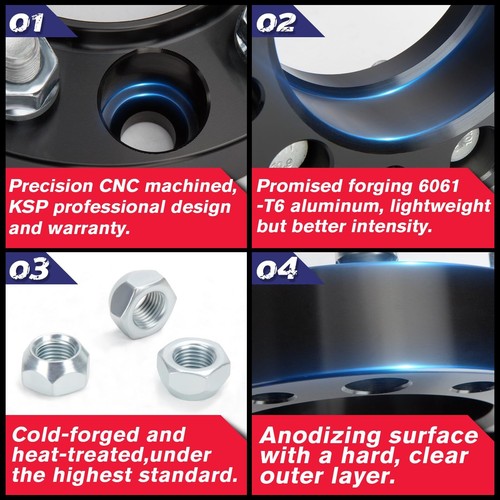 01

Precision CNC machined, KSP professional design and warranty.

02

Promised forging 6061 -T6 aluminum, lightweight but better intensity.

03

Cold-forged and heat-treated,under the highest standard.

04

Anodizing surface with a hard, clear outer layer.