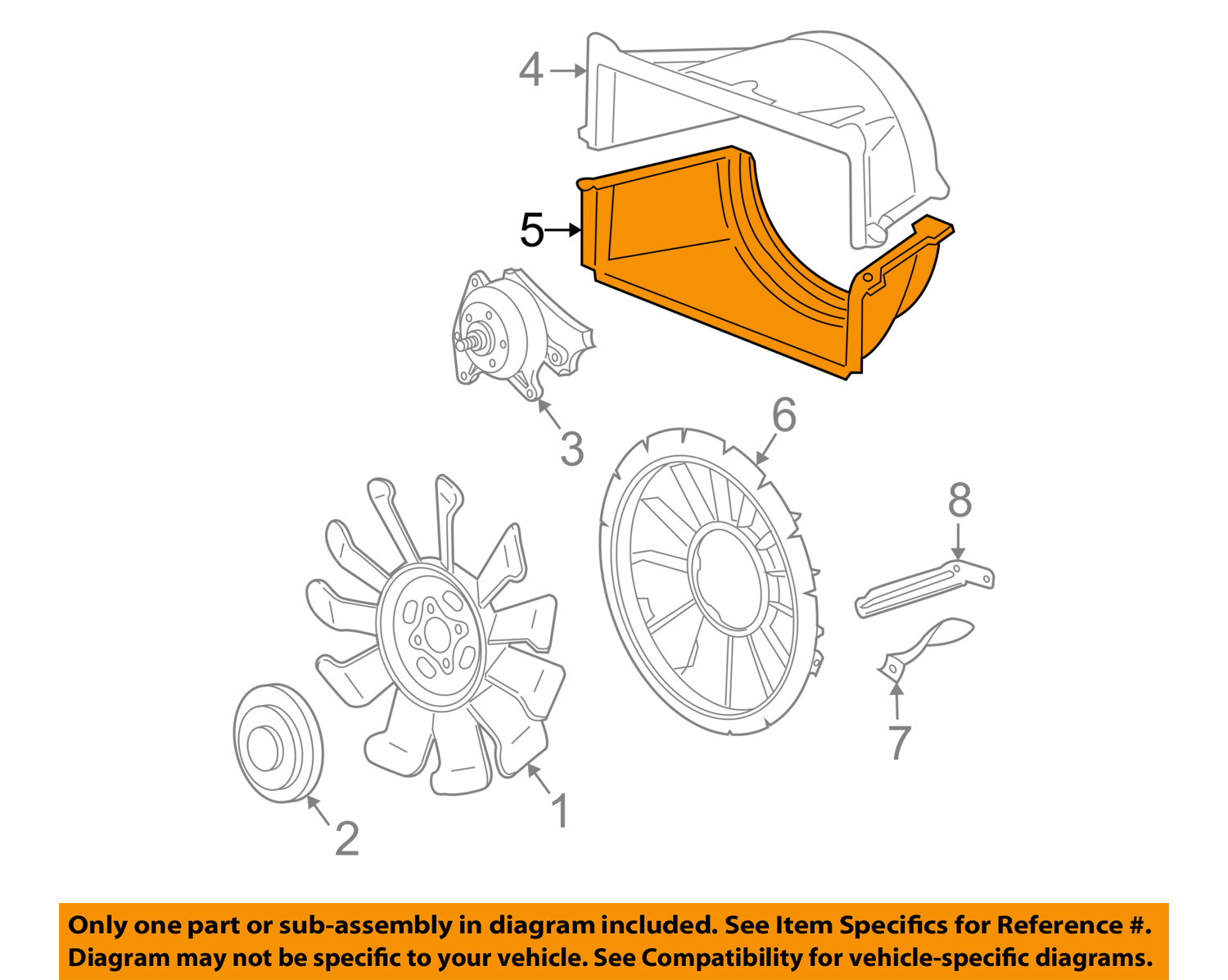 4
5
3
6
8
7
1
2

Only one part or sub-assembly in diagram included. See Item Specifics for Reference #.
Diagram may not be specific to your vehicle. See Compatibility for vehicle-specific diagrams.