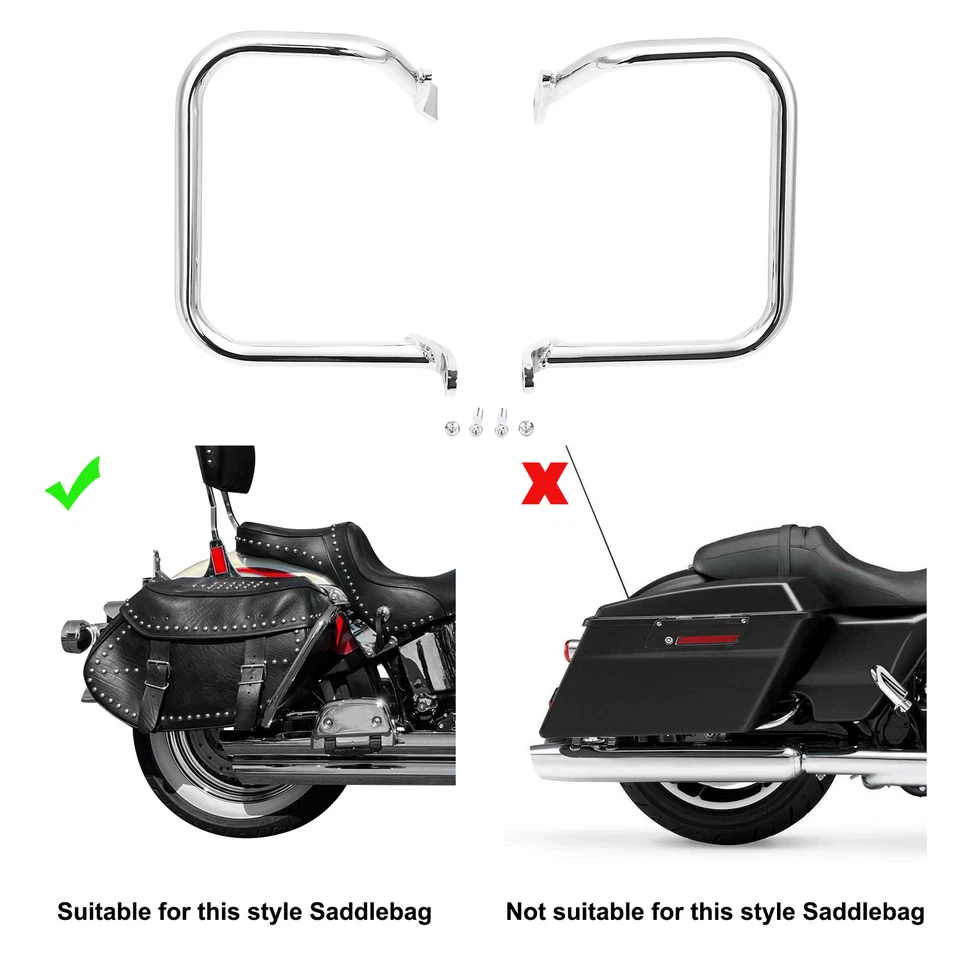 Suitable for this style Saddlebag

Not suitable for this style Saddlebag