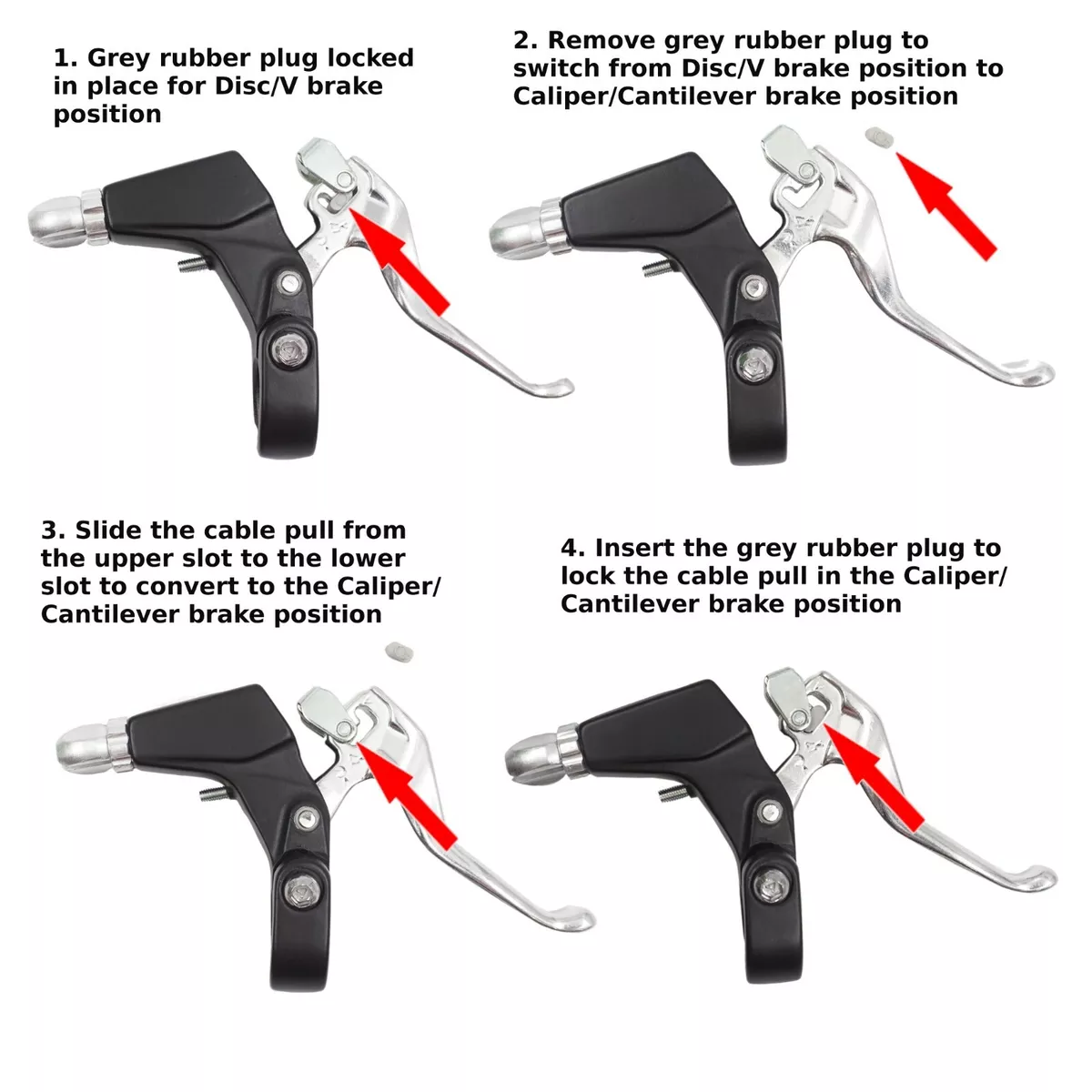 1. Grey rubber plug locked in place for Disc/V brake position

2. Remove grey rubber plug to switch from Disc/V brake position to Caliper/Cantilever brake position

3. Slide the cable pull from the upper slot to the lower slot to convert to the Caliper/ Cantilever brake position

4. Insert the grey rubber plug to lock the cable pull in the Caliper/ Cantilever brake position