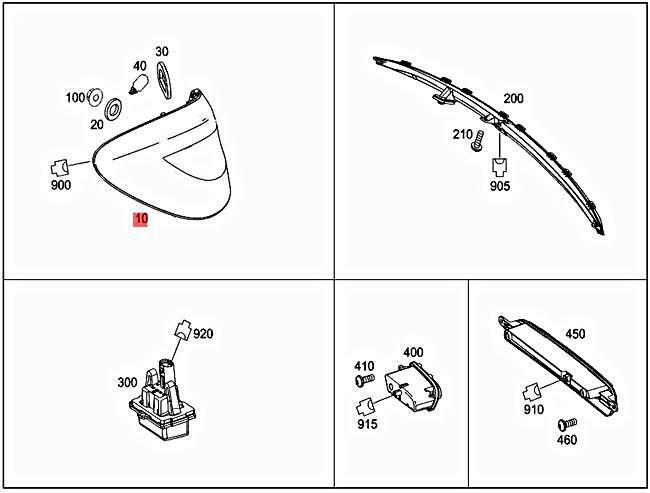 30
40
100
20
900
10
200
210
905
920
300
400
410
915
450
910
460