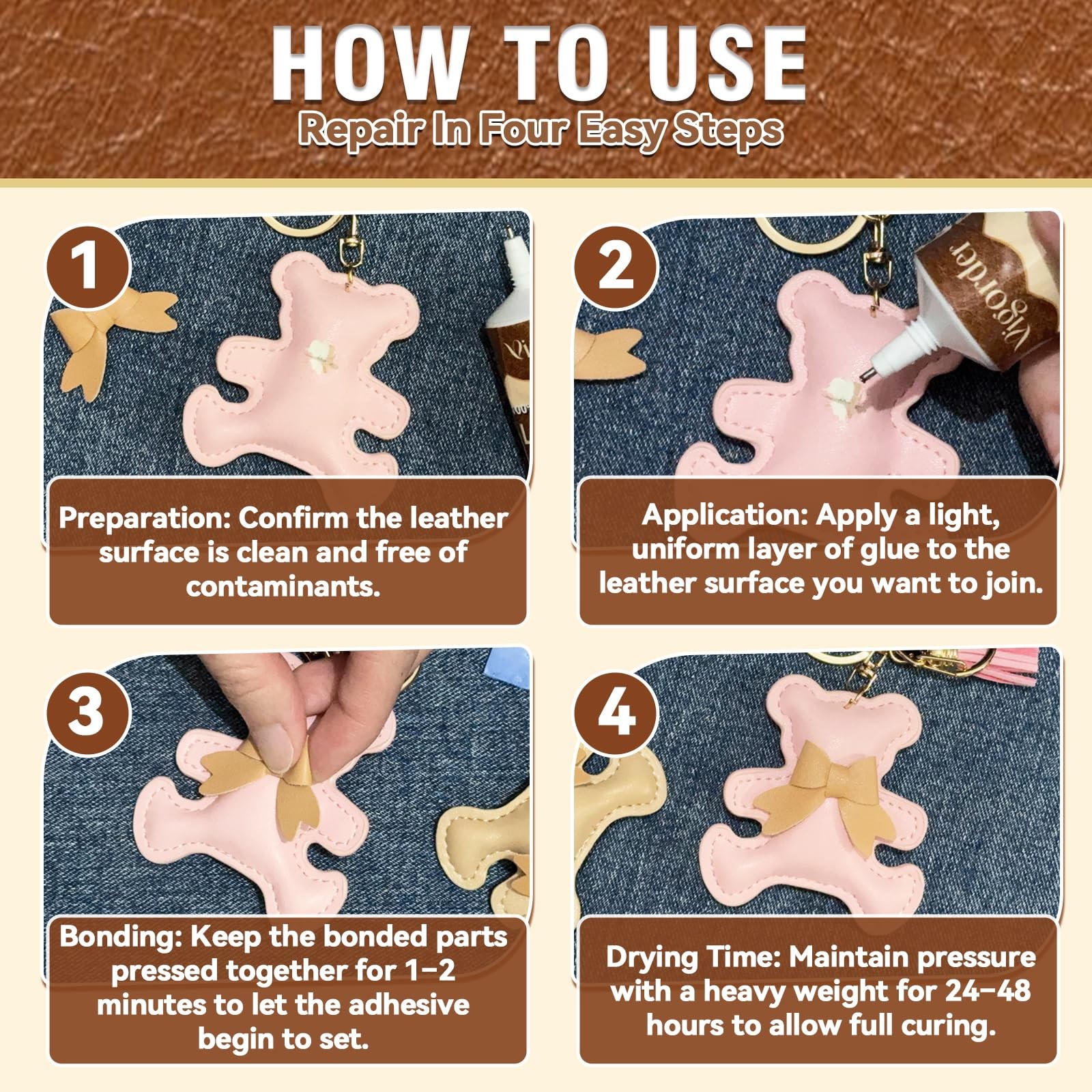 HOW TO USE

Repair In Four Easy Steps

1

Preparation: Confirm the leather surface is clean and free of contaminants.

2

Vigorder

Application: Apply a light, uniform layer of glue to the leather surface you want to join.

3

Bonding: Keep the bonded parts pressed together for 1-2 minutes to let the adhesive begin to set.

4

Drying Time: Maintain pressure with a heavy weight for 24-48 hours to allow full curing.