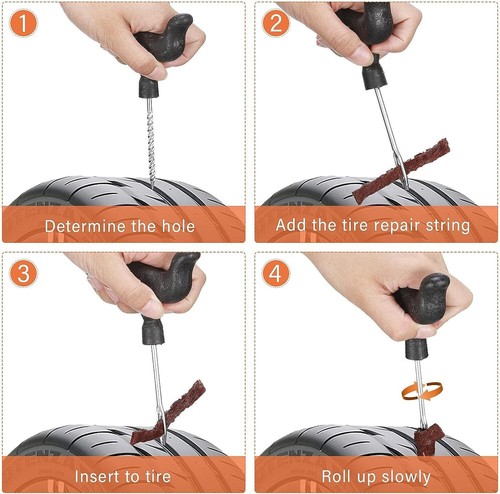 1

Determine the hole

2

Add the tire repair string

3

Insert to tire

4

Roll up slowly