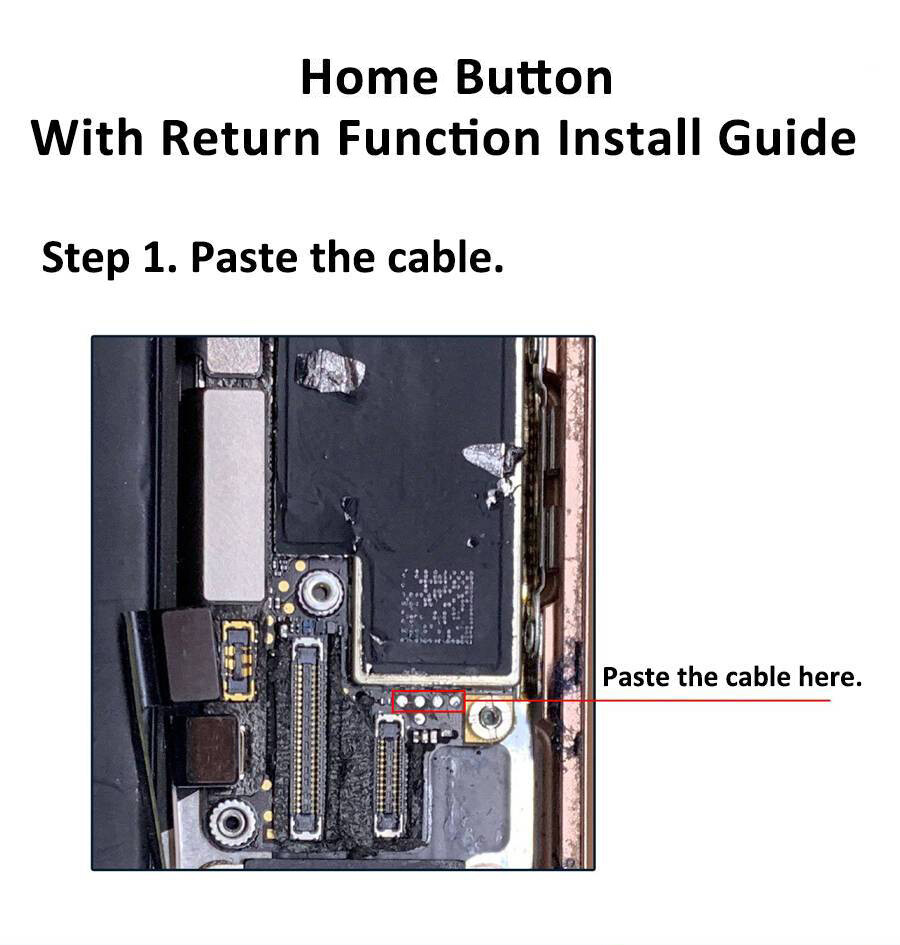 Home Button
With Return Function Install Guide

Step 1. Paste the cable.

Paste the cable here.