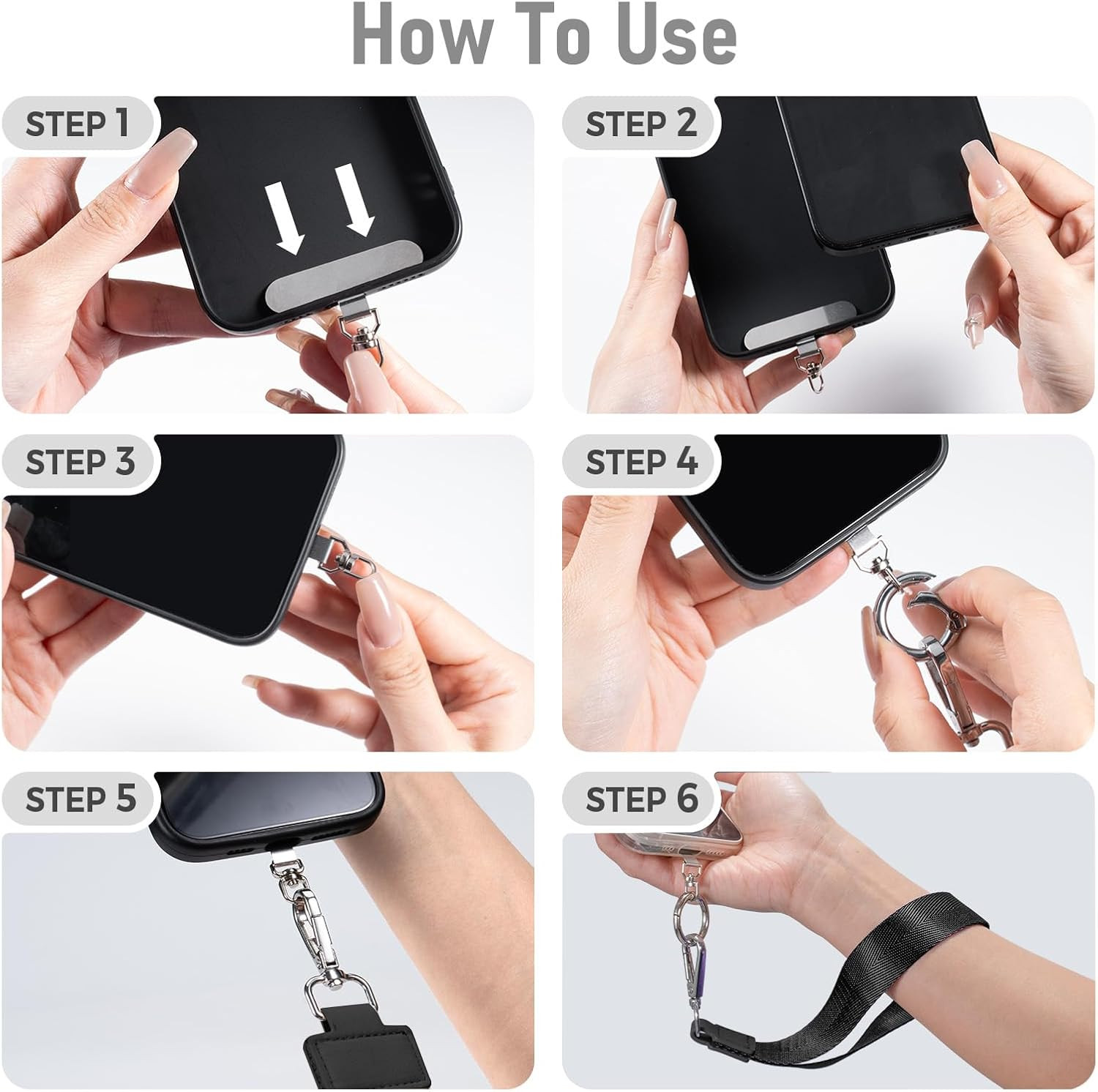 How To Use

STEP 1

STEP 2

STEP 3

STEP 4

STEP 5

STEP 6