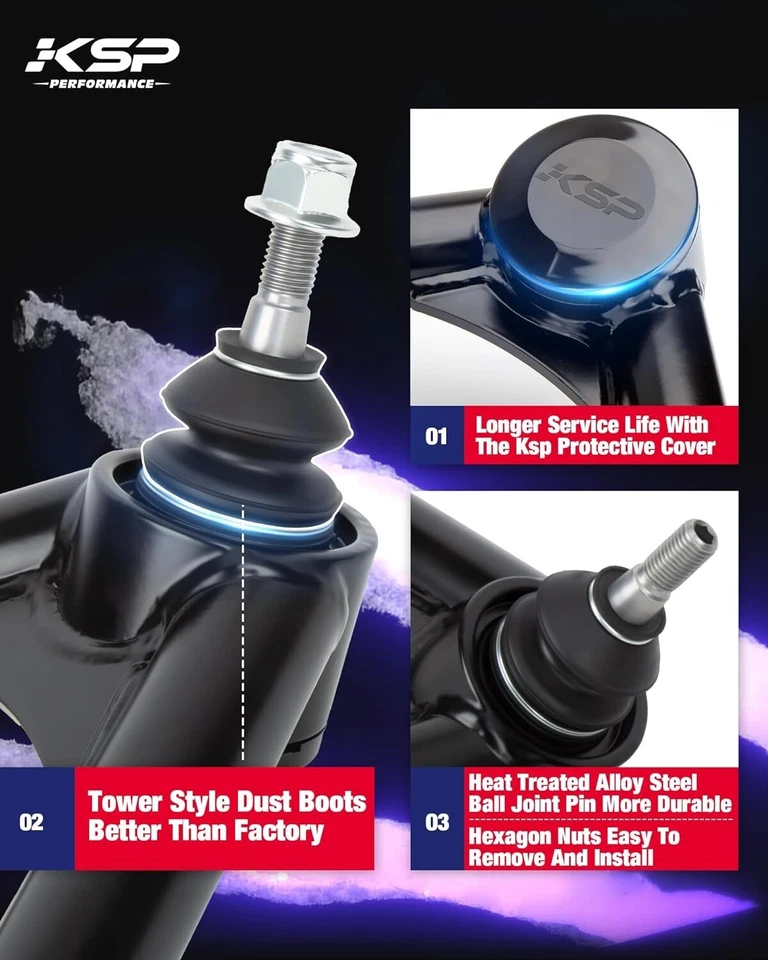 KSP
PERFORMANCE

KSP

01 Longer Service Life With The Ksp Protective Cover

02 Tower Style Dust Boots Better Than Factory

03 Heat Treated Alloy Steel Ball Joint Pin More Durable
Hexagon Nuts Easy To Remove And Install