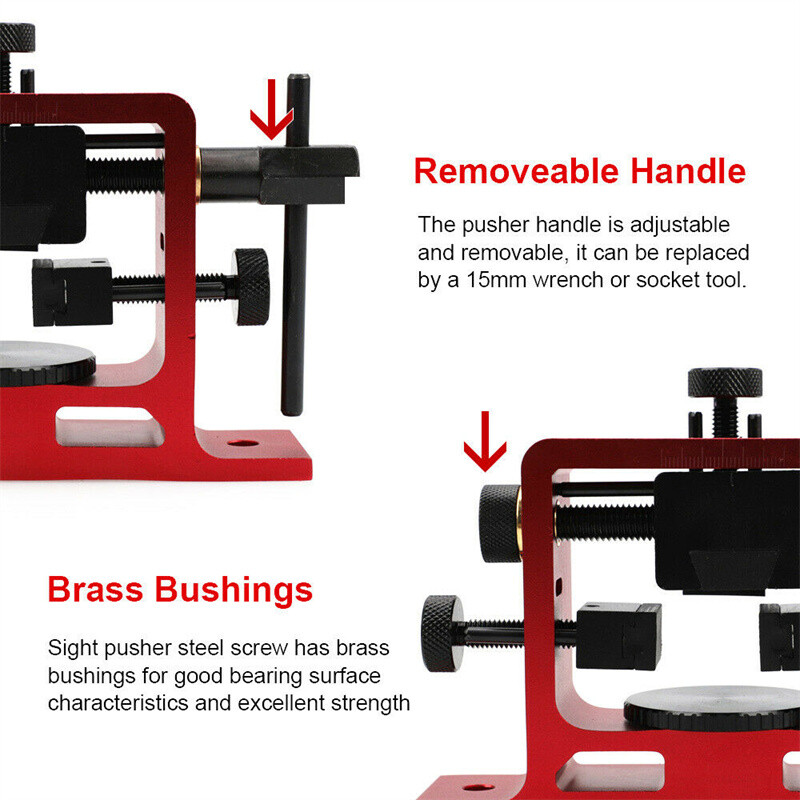 Removeable Handle

The pusher handle is adjustable and removable, it can be replaced by a 15mm wrench or socket tool.

Brass Bushings

Sight pusher steel screw has brass bushings for good bearing surface characteristics and excellent strength