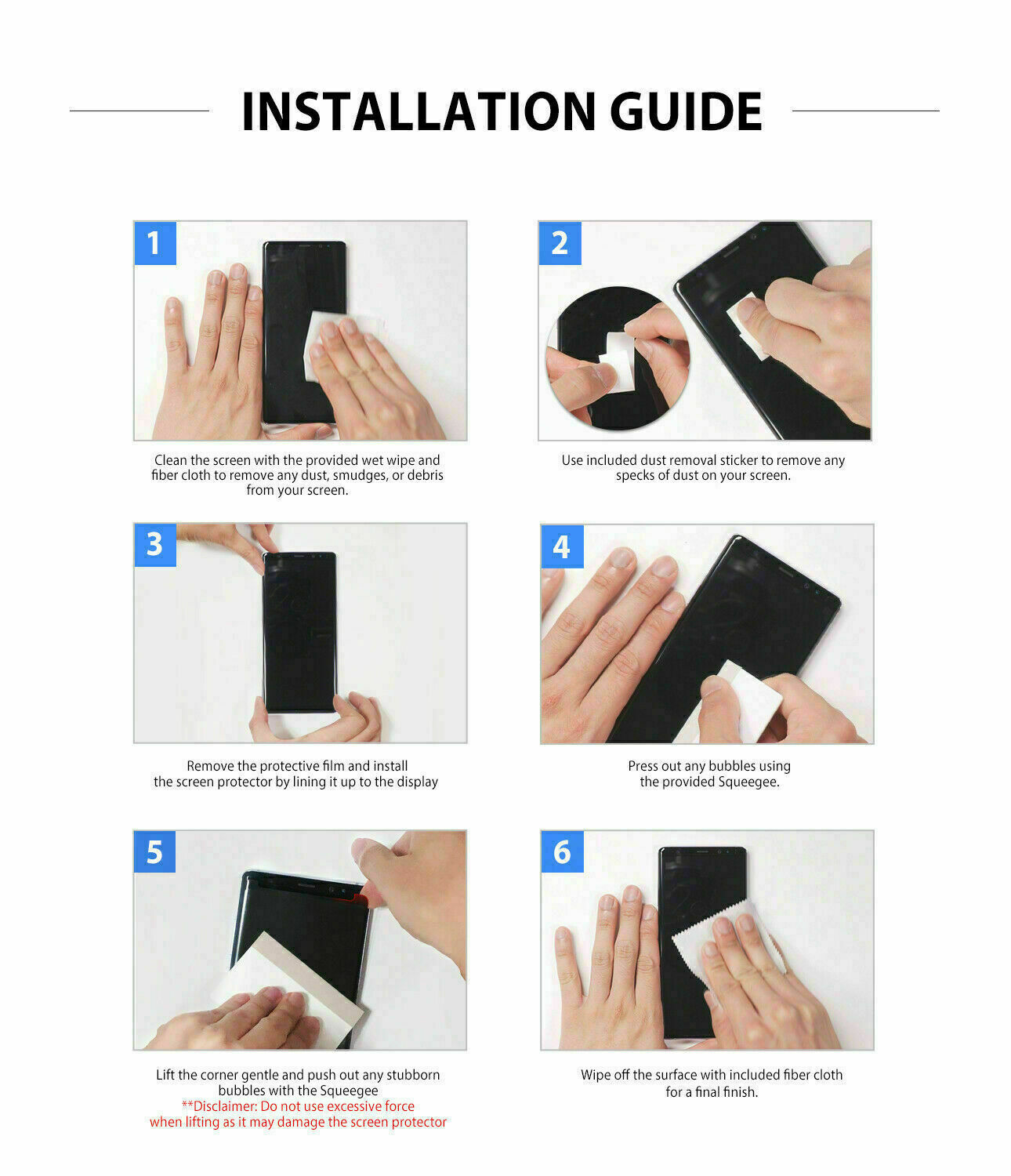 INSTALLATION GUIDE

1

Clean the screen with the provided wet wipe and fiber cloth to remove any dust, smudges, or debris from your screen.

2

Use included dust removal sticker to remove any specks of dust on your screen.

3

Remove the protective film and install the screen protector by lining it up to the display

4

Press out any bubbles using the provided Squeegee.

5

Lift the corner gentle and push out any stubborn bubbles with the Squeegee
**Disclaimer: Do not use excessive force when lifting as it may damage the screen protector

6

Wipe off the surface with included fiber cloth for a final finish.