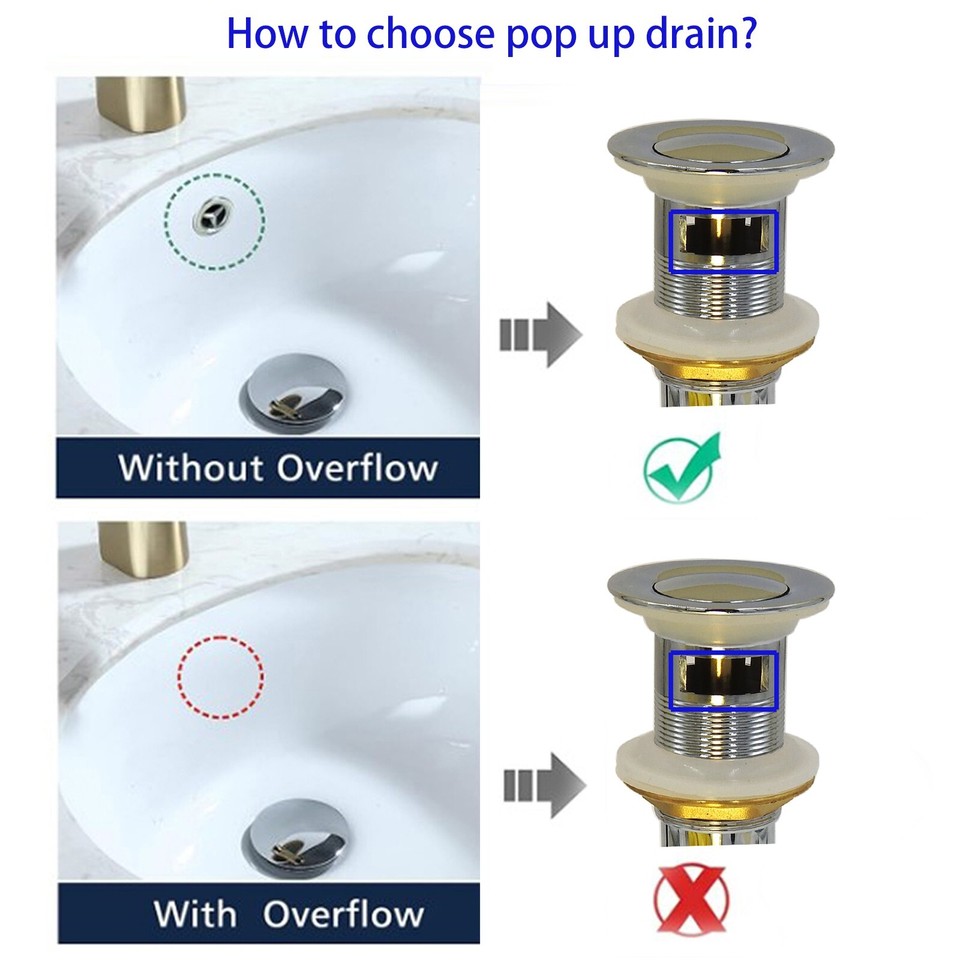 How to choose pop up drain?

Without Overflow

With Overflow