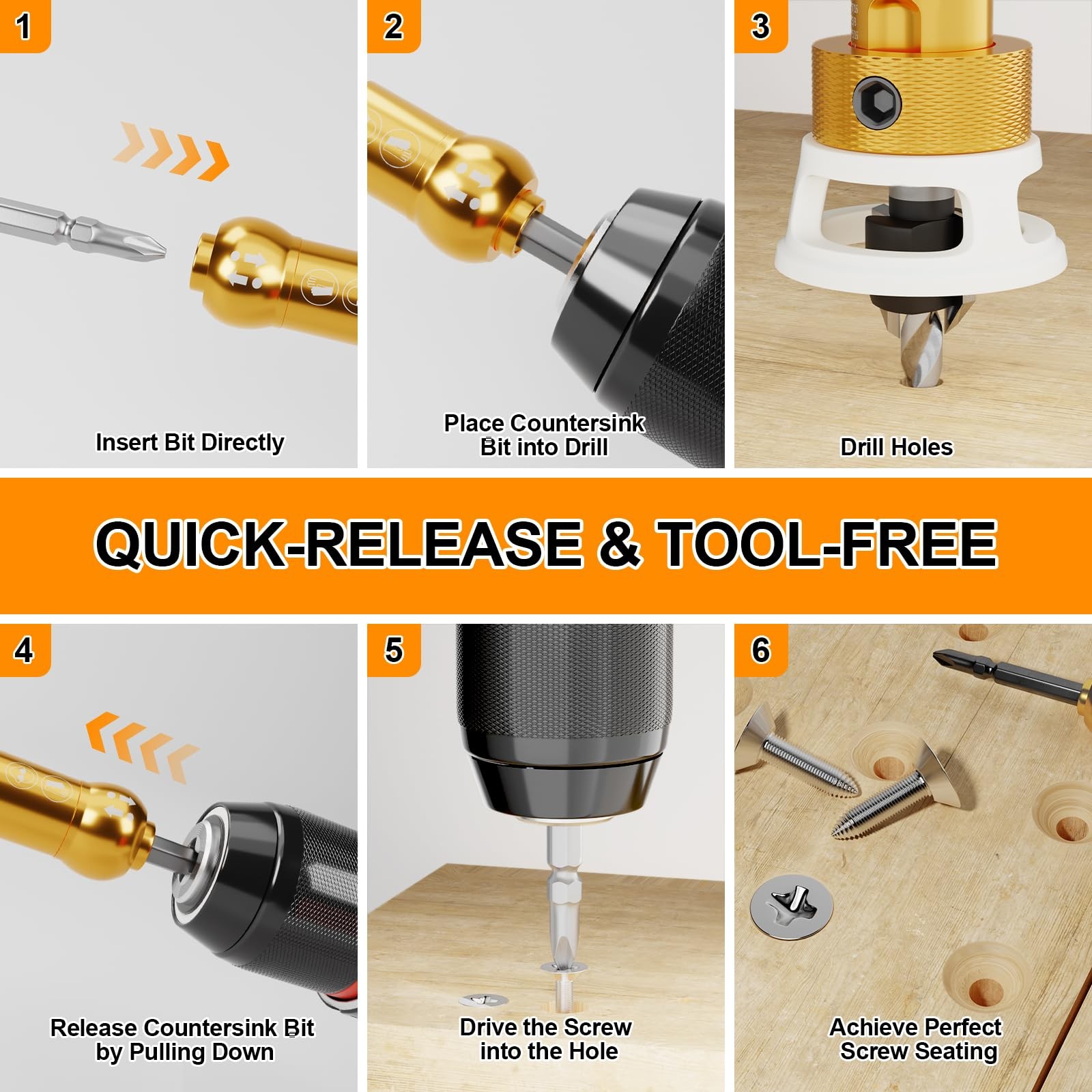 1

Insert Bit Directly

2

Place Countersink Bit into Drill

3

Drill Holes

QUICK-RELEASE & TOOL-FREE

4

Release Countersink Bit by Pulling Down

5

Drive the Screw into the Hole

6

Achieve Perfect Screw Seating