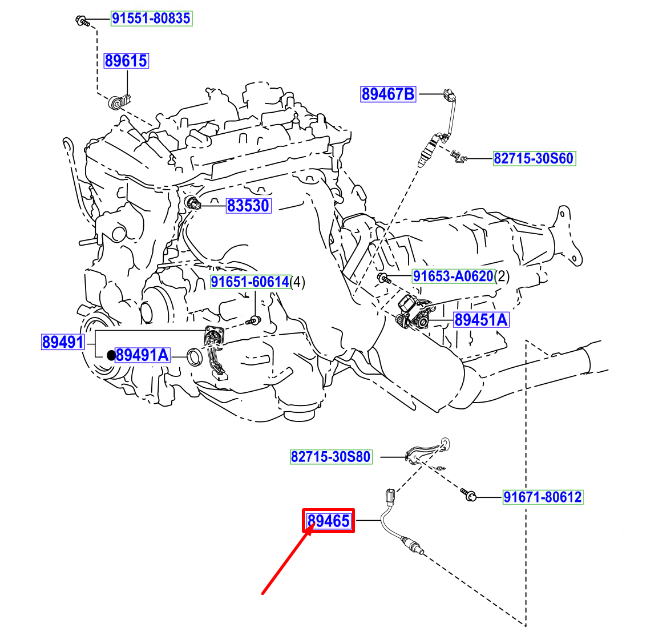 91551-80835
89615
89467B
82715-30S60
83530
91651-60614(4)
91653-A0620(2)
89451A
89491
89491A
82715-30S80
91671-80612
89465