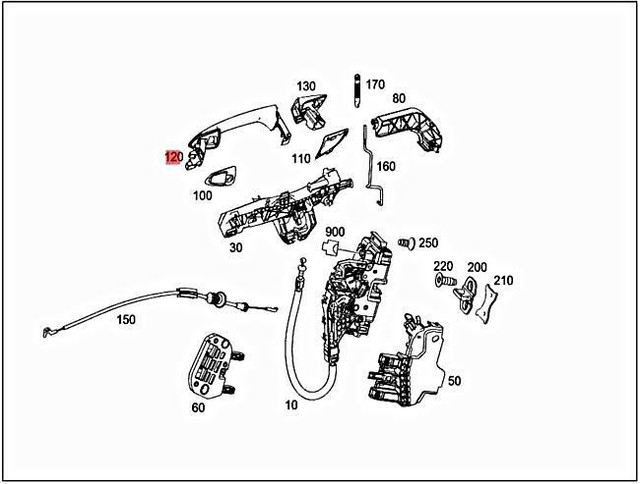 130
170
80
120
110
160
100
30
900
250
220
200
210
150
60
10
50