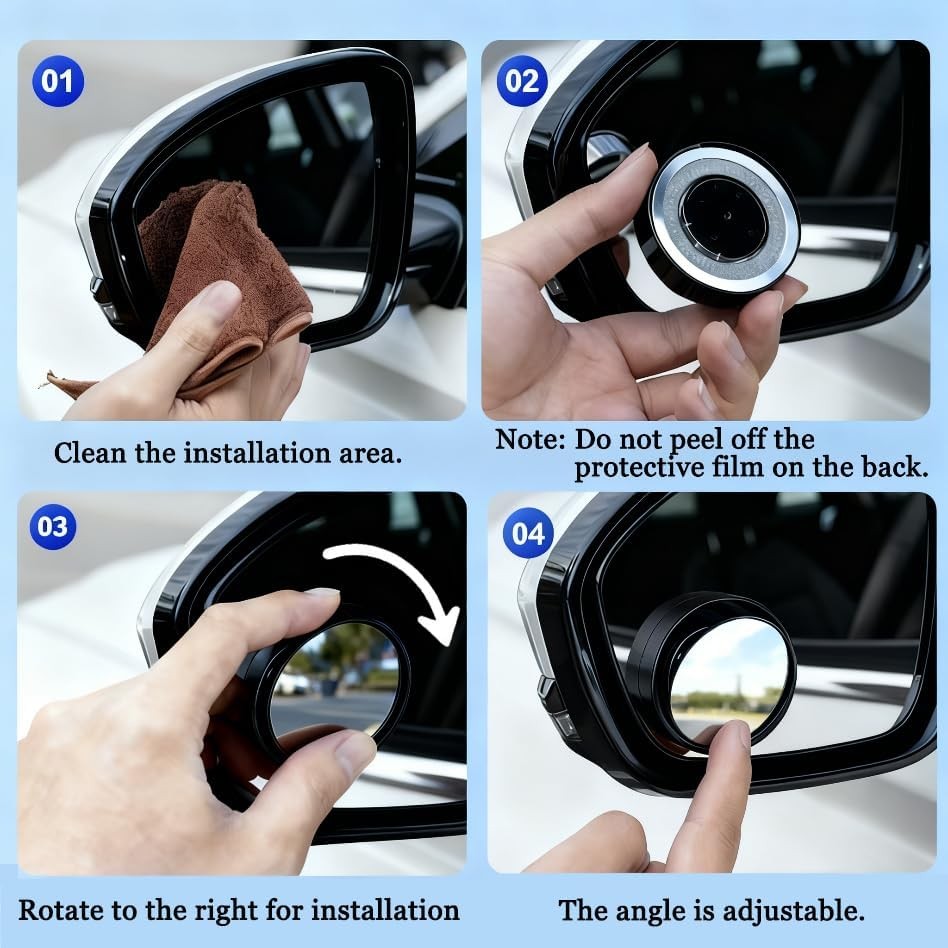 01

Clean the installation area.

02

Note: Do not peel off the protective film on the back.

03

Rotate to the right for installation

04

The angle is adjustable.