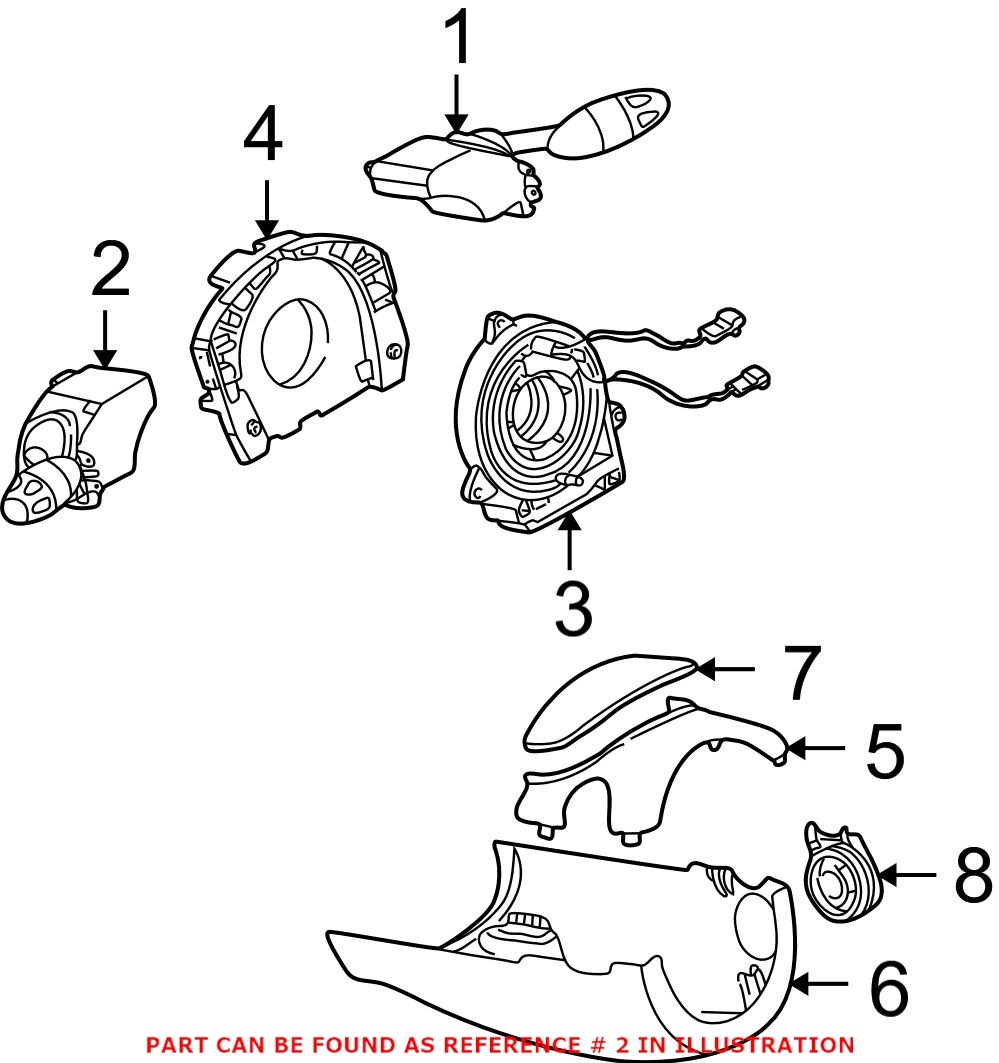 1
4
2
3
7
5
8
6
PART CAN BE FOUND AS REFERENCE # 2 IN ILLUSTRATION