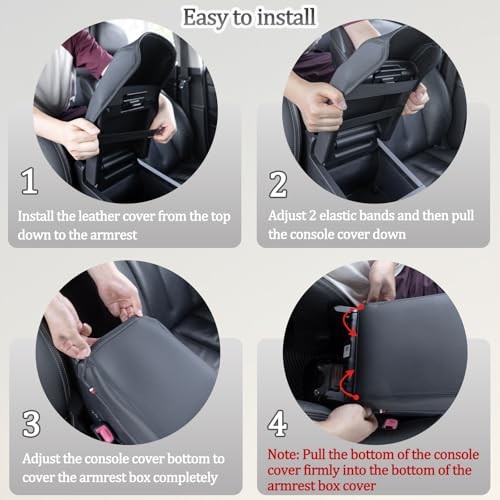 Easy to install

1

Install the leather cover from the top down to the armrest

2

Adjust 2 elastic bands and then pull the console cover down

3

Adjust the console cover bottom to cover the armrest box completely

4

Note: Pull the bottom of the console cover firmly into the bottom of the armrest box cover