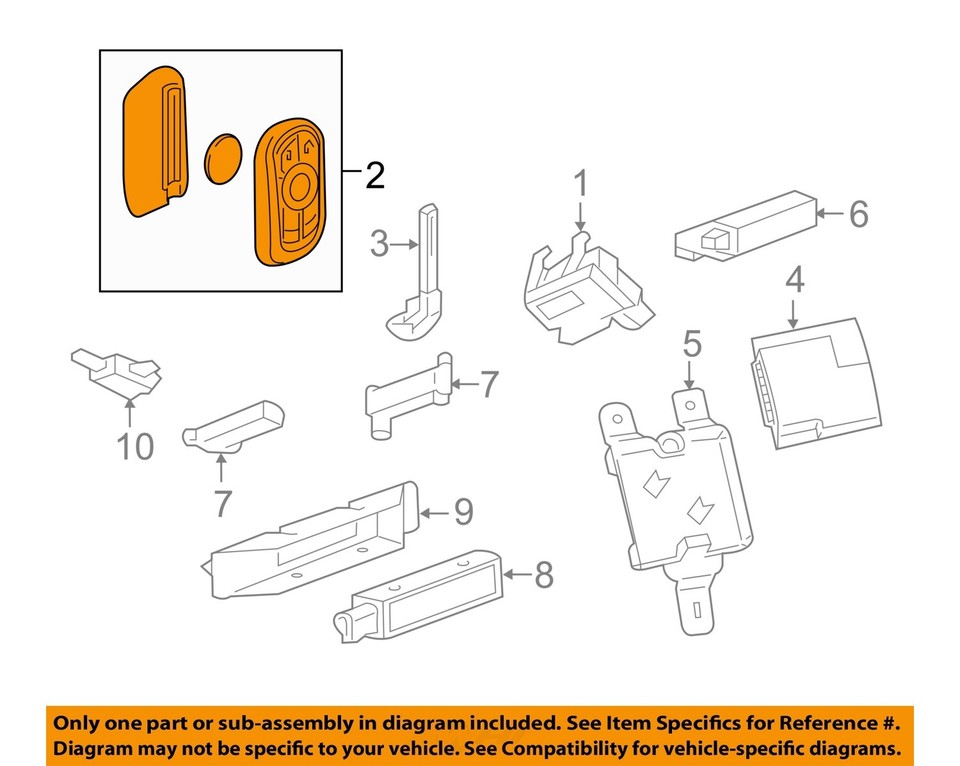 2
1
6
3
4
5
7
10
7
9
8

Only one part or sub-assembly in diagram included. See Item Specifics for Reference #.
Diagram may not be specific to your vehicle. See Compatibility for vehicle-specific diagrams.