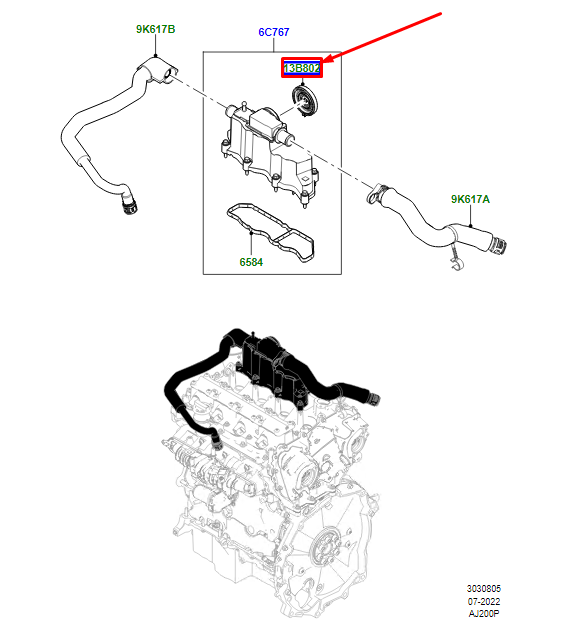 9K617B

6C767

13B802

9K617A

6584

3030805
07-2022
AJ200P