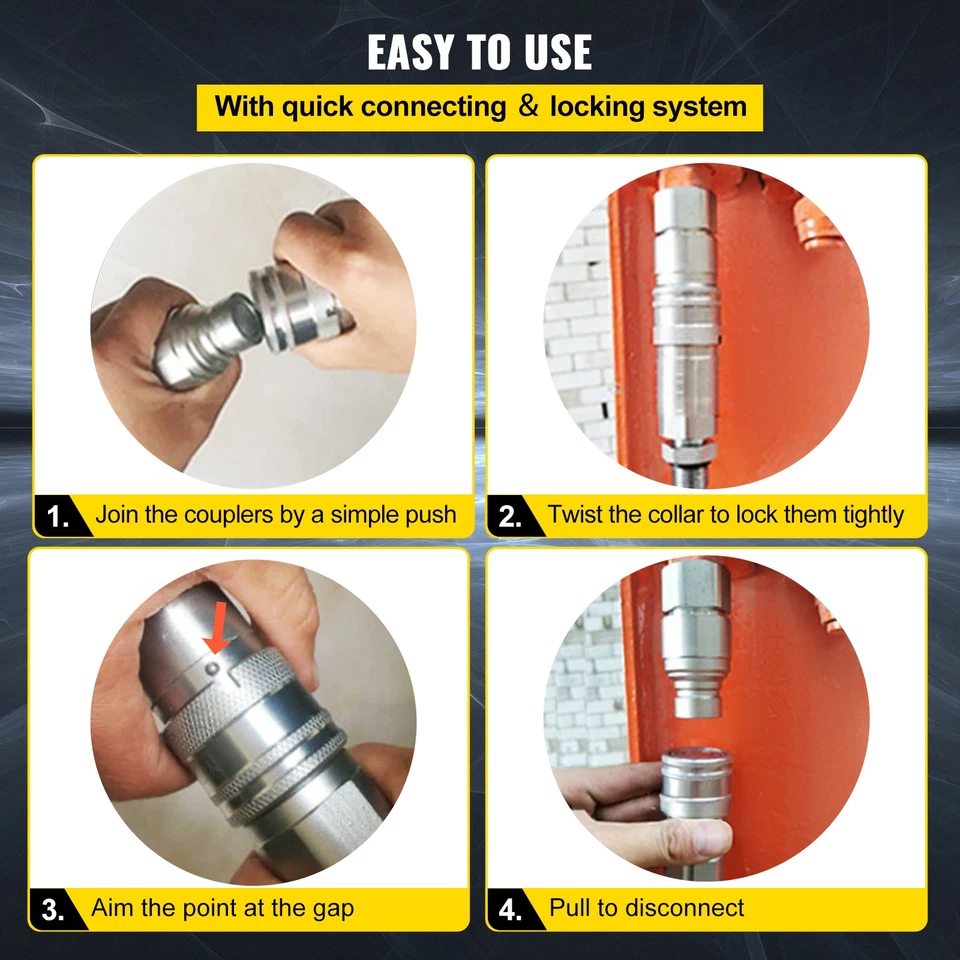 EASY TO USE

With quick connecting & locking system

1. Join the couplers by a simple push

2. Twist the collar to lock them tightly

3. Aim the point at the gap

4. Pull to disconnect