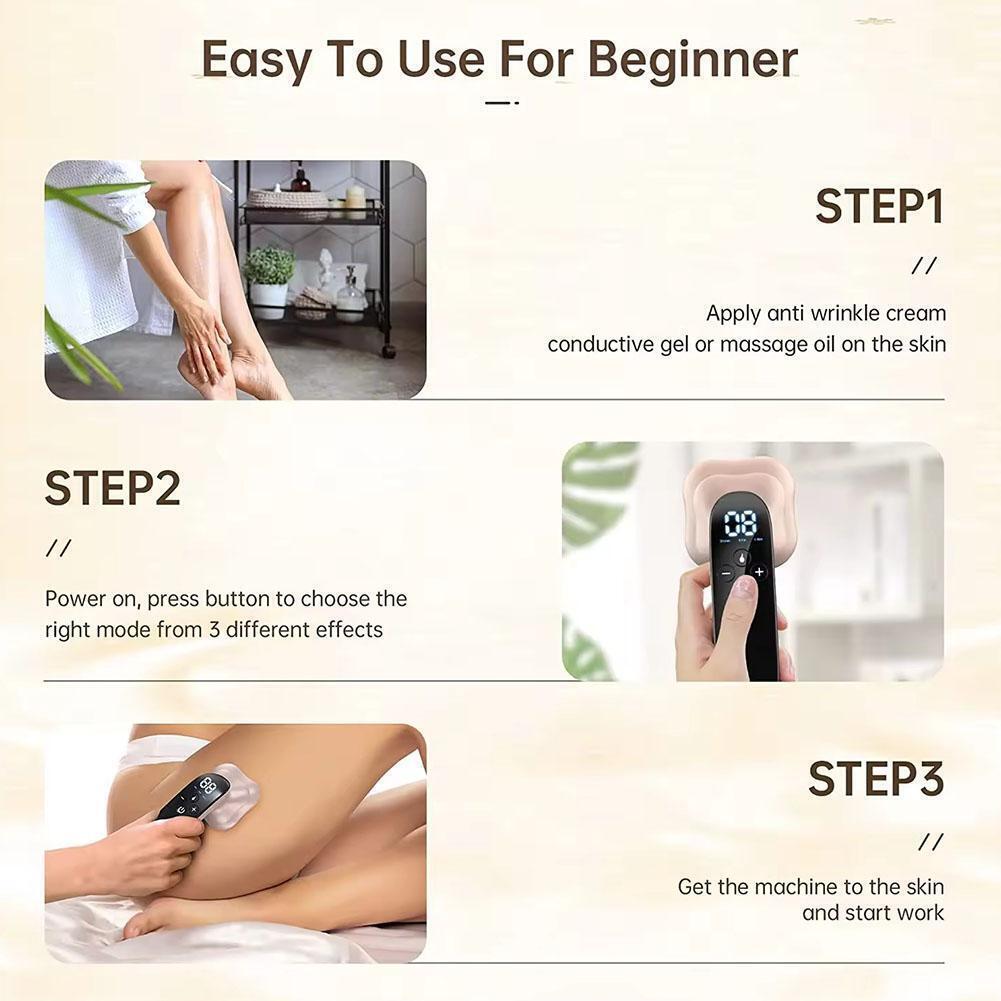 Easy To Use For Beginner

STEP1

//

Apply anti wrinkle cream conductive gel or massage oil on the skin

STEP2

//

Power on, press button to choose the right mode from 3 different effects

08

STEP3

//

Get the machine to the skin and start work