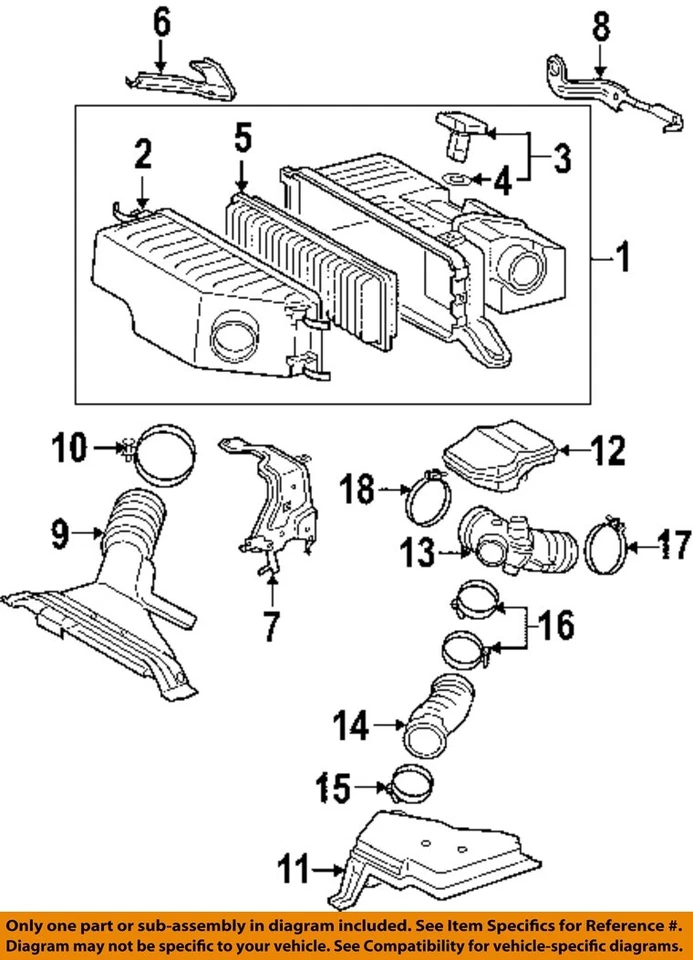 6
8
2
5
3
4
1
10
12
18
9
13
17
7
16
14
15
11

Only one part or sub-assembly in diagram included. See Item Specifics for Reference #. Diagram may not be specific to your vehicle. See Compatibility for vehicle-specific diagrams.