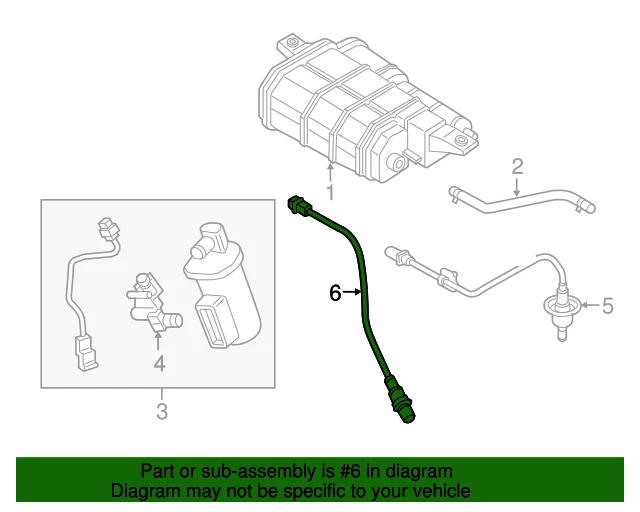 1

2

6

5

4

3

Part or sub-assembly is #6 in diagram
Diagram may not be specific to your vehicle