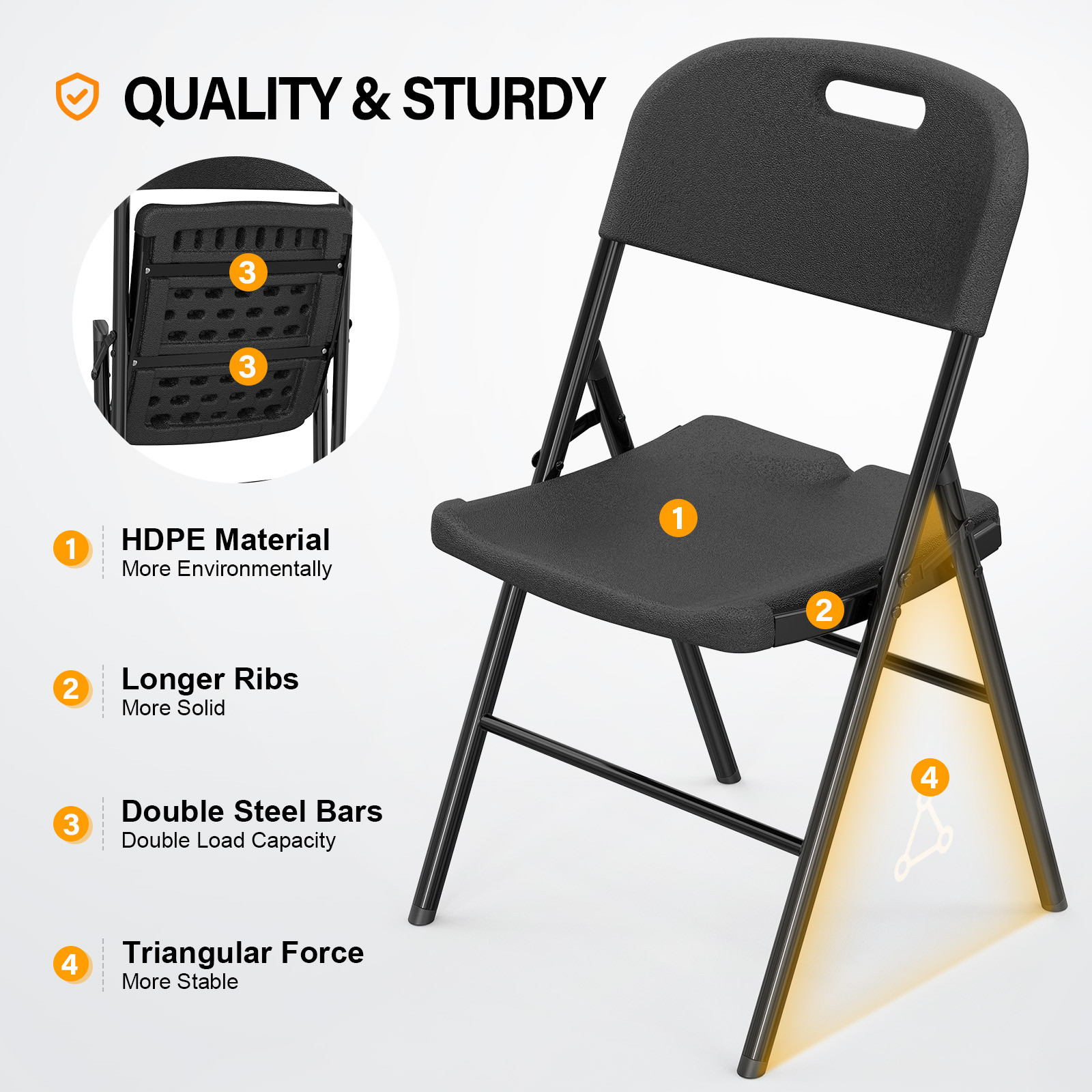 QUALITY & STURDY

3

3

1

2

4

1 HDPE Material
More Environmentally

2 Longer Ribs
More Solid

3 Double Steel Bars
Double Load Capacity

4 Triangular Force
More Stable