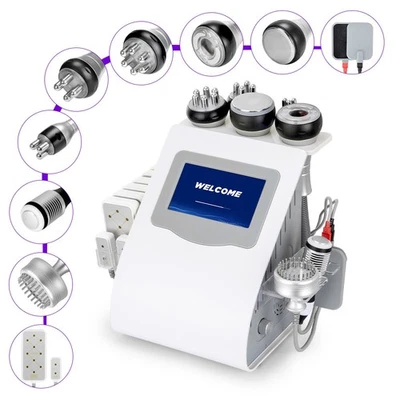 WELCOME