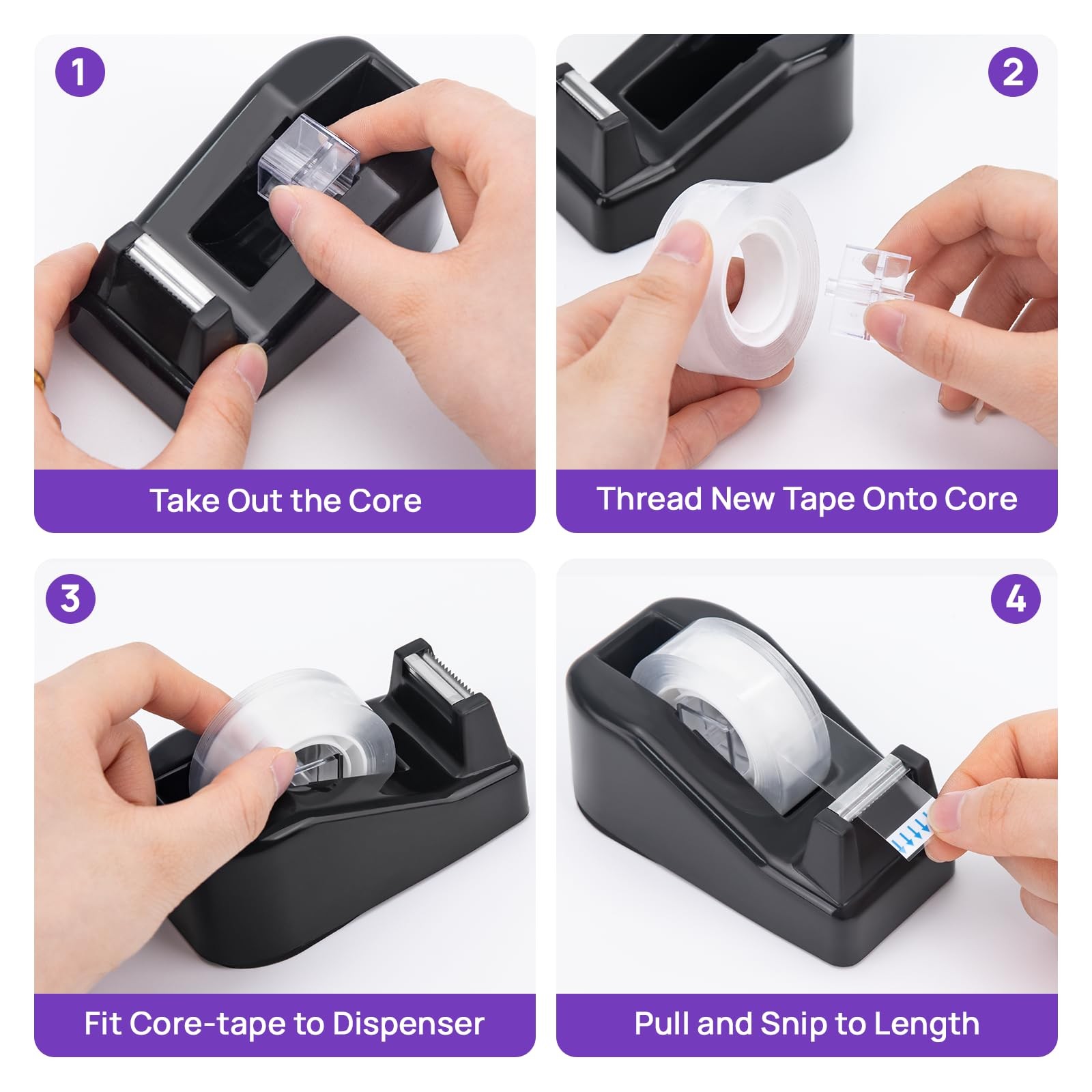 1

Take Out the Core

2

Thread New Tape Onto Core

3

Fit Core-tape to Dispenser

4

Pull and Snip to Length