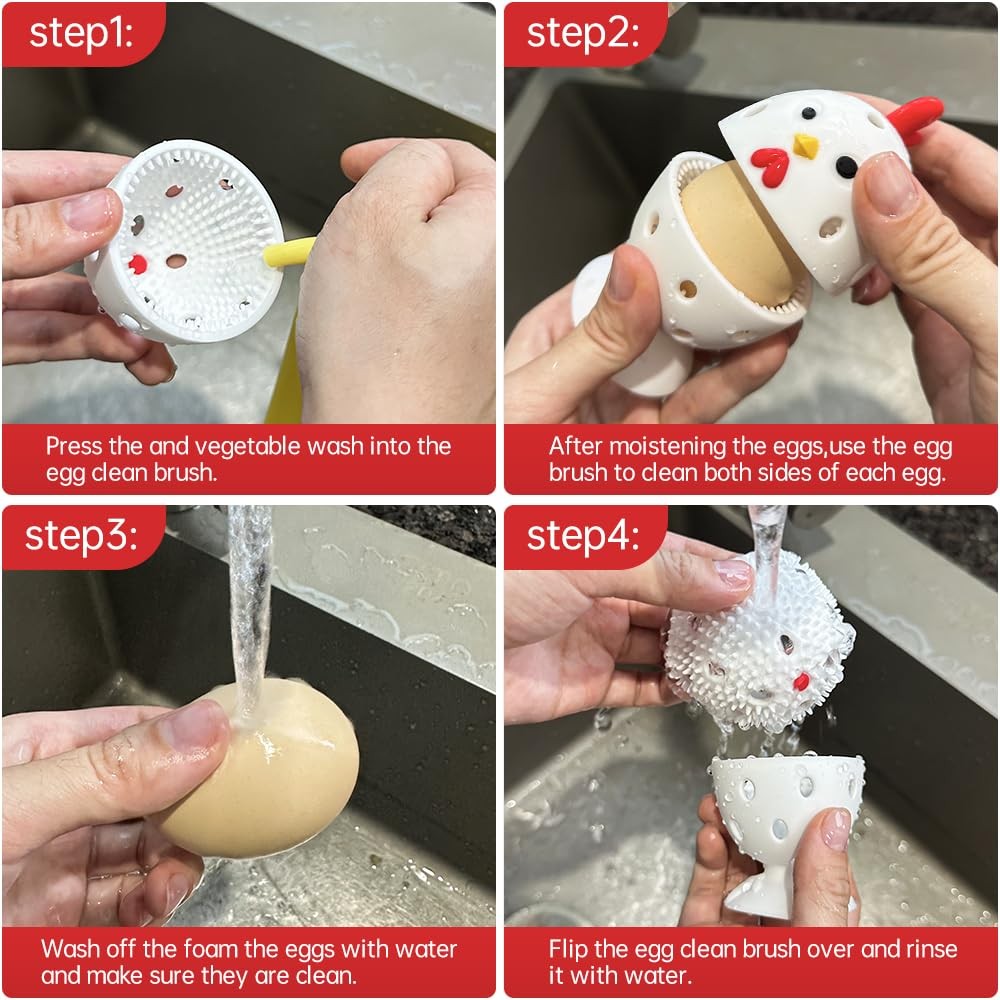 step1:

Press the and vegetable wash into the egg clean brush.

step2:

After moistening the eggs,use the egg brush to clean both sides of each egg.

step3:

Wash off the foam the eggs with water and make sure they are clean.

step4:

Flip the egg clean brush over and rinse it with water.