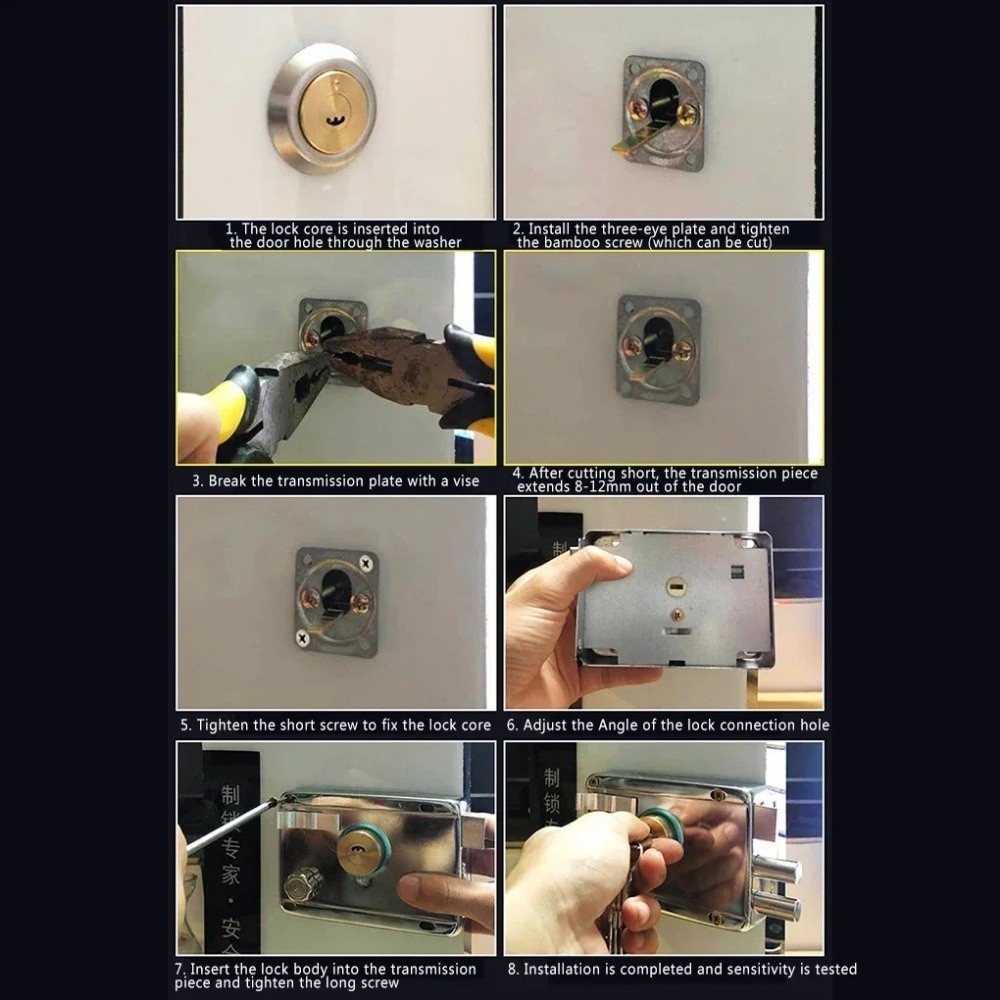 1. The lock core is inserted into the door hole through the washer

2. Install the three-eye plate and tighten the bamboo screw (which can be cut)

3. Break the transmission plate with a vise

4. After cutting short, the transmission piece extends 8-12mm out of the door

5. Tighten the short screw to fix the lock core

制

6. Adjust the Angle of the lock connection hole

制锁专家·安全

7. Insert the lock body into the transmission piece and tighten the long screw

制锁

8. Installation is completed and sensitivity is tested