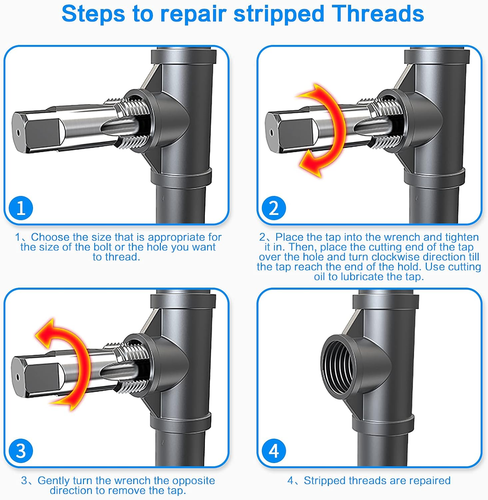 Steps to repair stripped Threads

1

1、Choose the size that is appropriate for the size of the bolt or the hole you want to thread.

2

2、Place the tap into the wrench and tighten it in. Then, place the cutting end of the tap over the hole and turn clockwise direction till the tap reach the end of the hold. Use cutting oil to lubricate the tap.

3

3、Gently turn the wrench the opposite direction to remove the tap.

4

4、Stripped threads are repaired