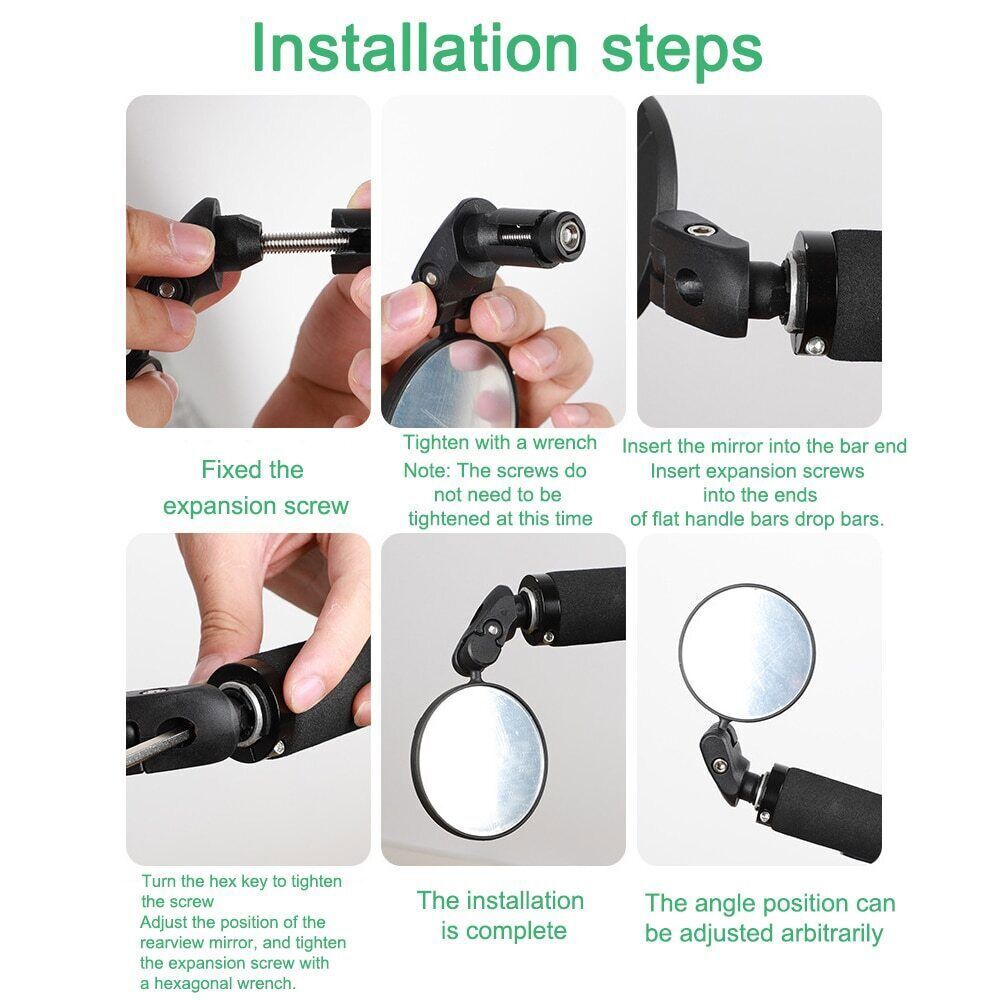 Installation steps

Fixed the expansion screw

Tighten with a wrench
Note: The screws do not need to be tightened at this time

Insert the mirror into the bar end
Insert expansion screws into the ends of flat handle bars drop bars.

Turn the hex key to tighten the screw
Adjust the position of the rearview mirror, and tighten the expansion screw with a hexagonal wrench.

The installation is complete

The angle position can be adjusted arbitrarily