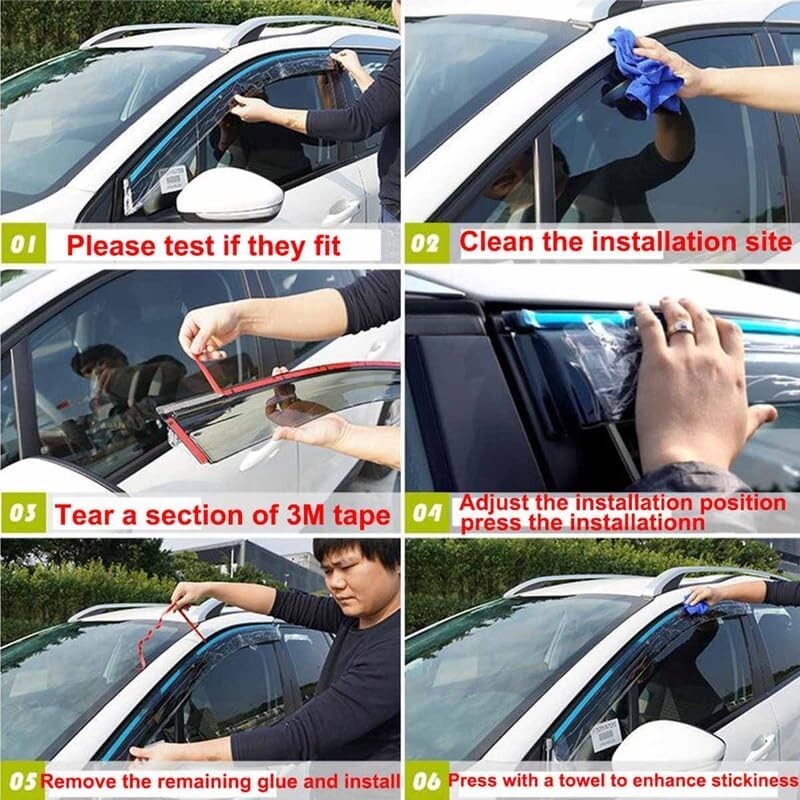 01 Please test if they fit

02 Clean the installation site

03 Tear a section of 3M tape

04 Adjust the installation position press the installationn

05 Remove the remaining glue and install

06 Press with a towel to enhance stickiness