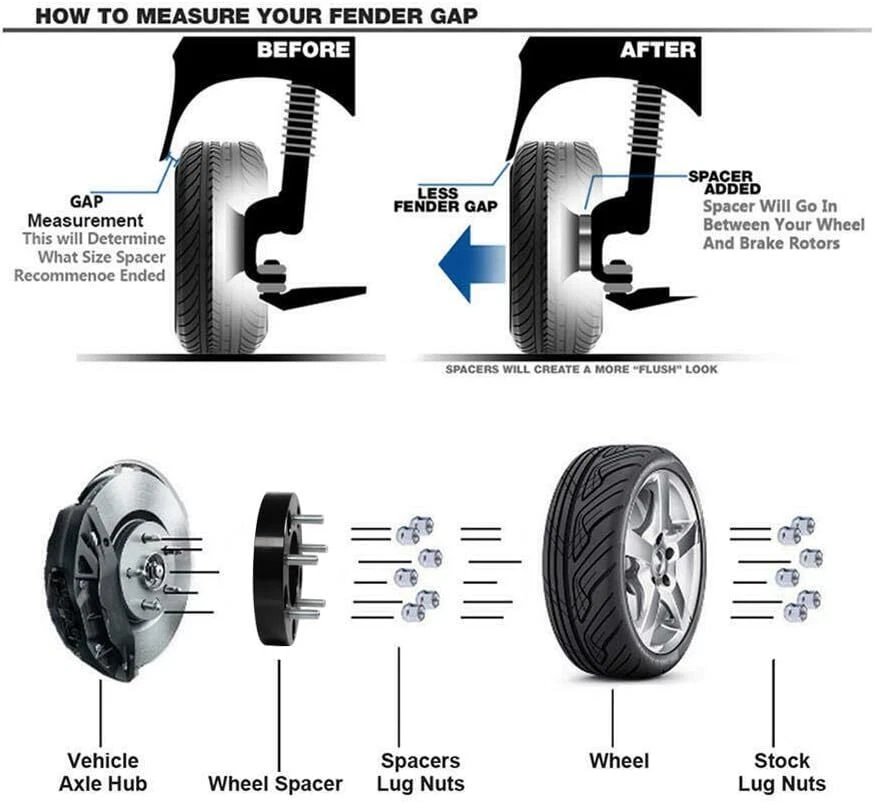 HOW TO MEASURE YOUR FENDER GAP

BEFORE

GAP Measurement
This will Determine What Size Spacer Recommenoe Ended

AFTER

LESS FENDER GAP

SPACER ADDED
Spacer Will Go In Between Your Wheel And Brake Rotors

SPACERS WILL CREATE A MORE "FLUSH" LOOK

Vehicle Axle Hub

Wheel Spacer

Spacers Lug Nuts

Wheel

Stock Lug Nuts