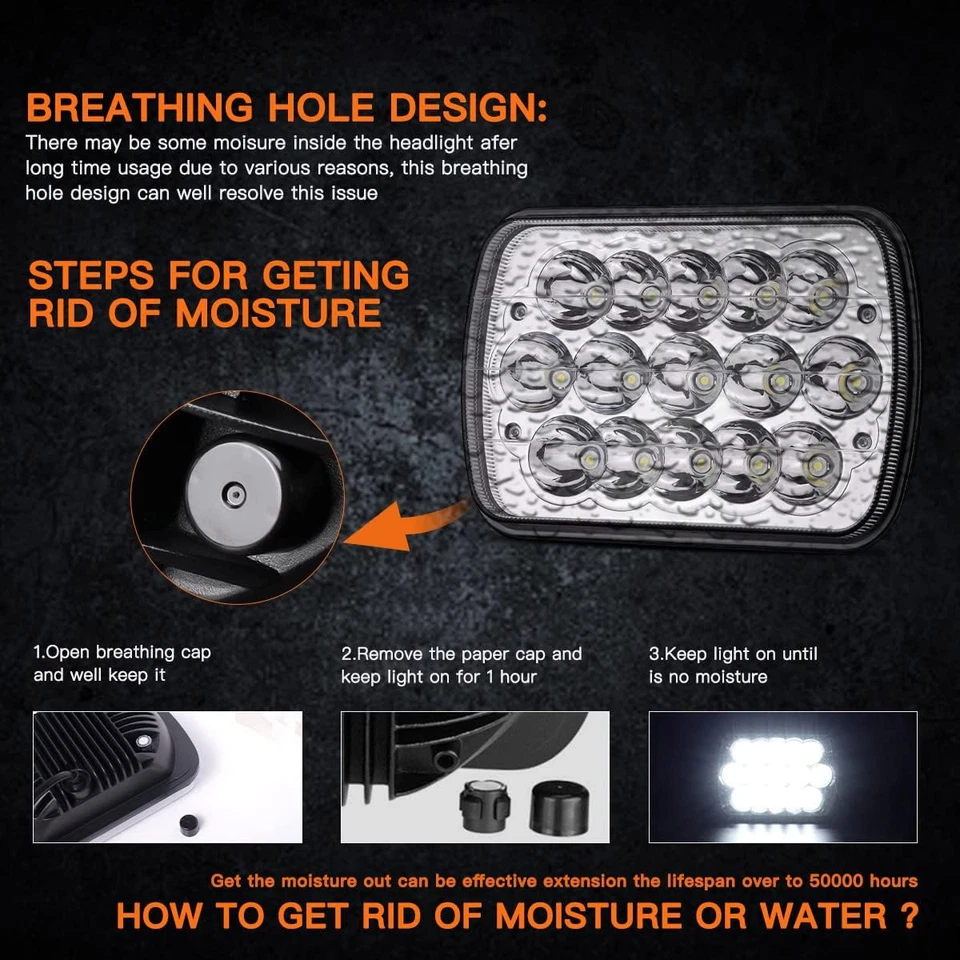 BREATHING HOLE DESIGN:
There may be some moisture inside the headlight afer long time usage due to various reasons, this breathing hole design can well resolve this issue

STEPS FOR GETING RID OF MOISTURE

1.Open breathing cap and well keep it

2.Remove the paper cap and keep light on for 1 hour

3.Keep light on until is no moisture

Get the moisture out can be effective extension the lifespan over to 50000 hours

HOW TO GET RID OF MOISTURE OR WATER ?