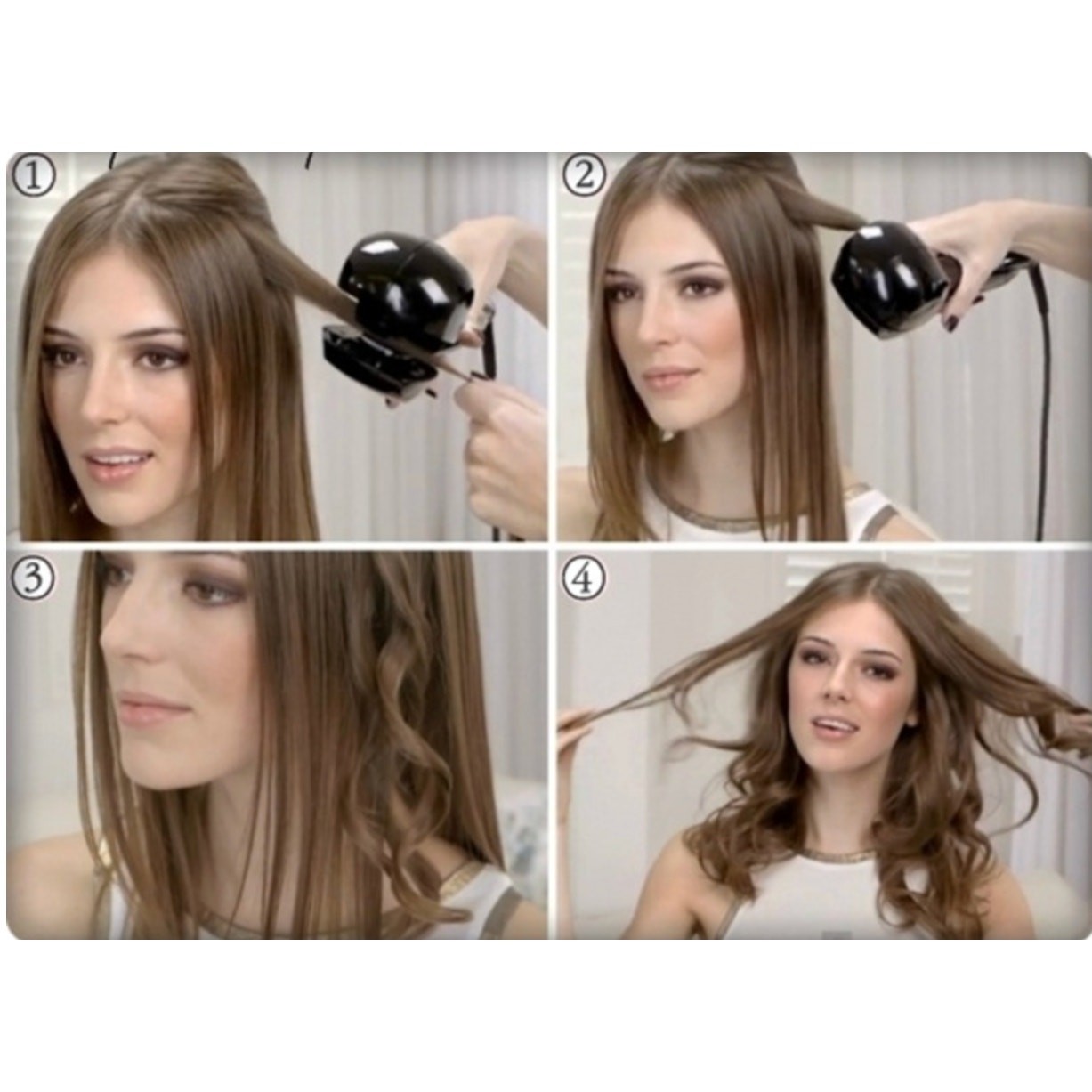 ①
②
③
④