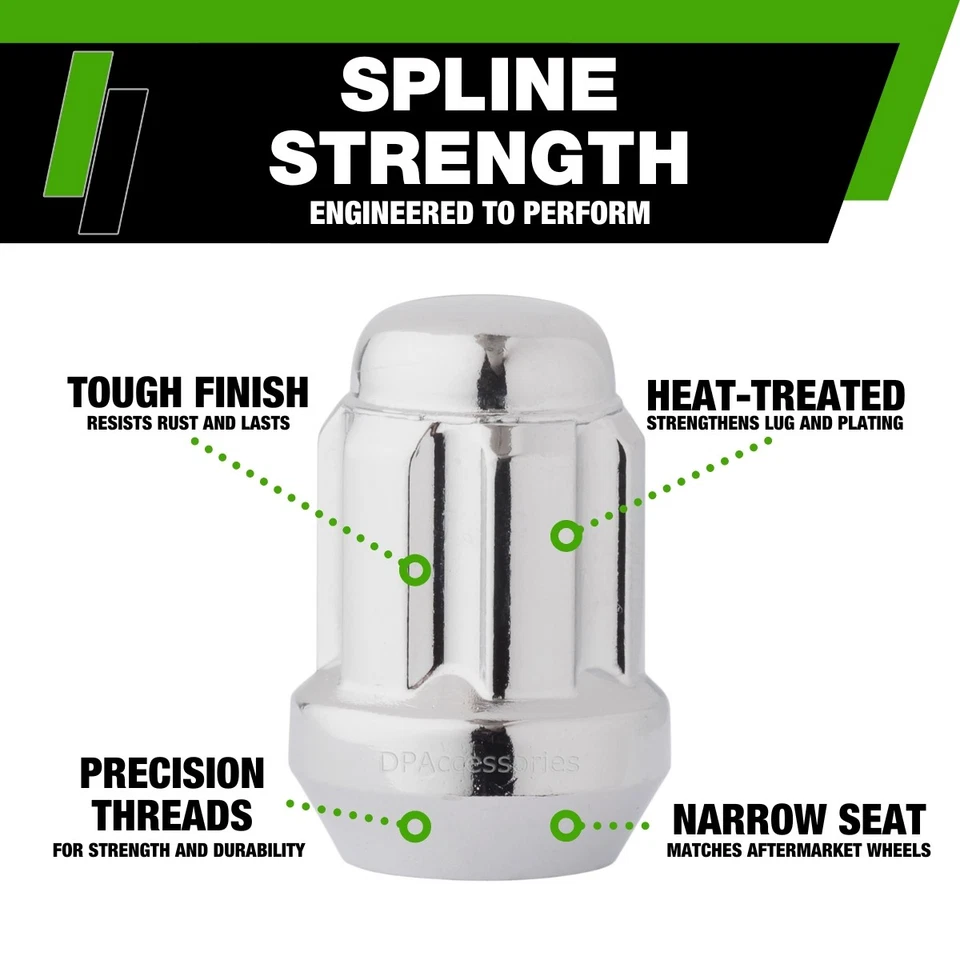 SPLINE STRENGTH
ENGINEERED TO PERFORM

TOUGH FINISH
RESISTS RUST AND LASTS

HEAT-TREATED
STRENGTHENS LUG AND PLATING

DPAccessories

PRECISION THREADS
FOR STRENGTH AND DURABILITY

NARROW SEAT
MATCHES AFTERMARKET WHEELS