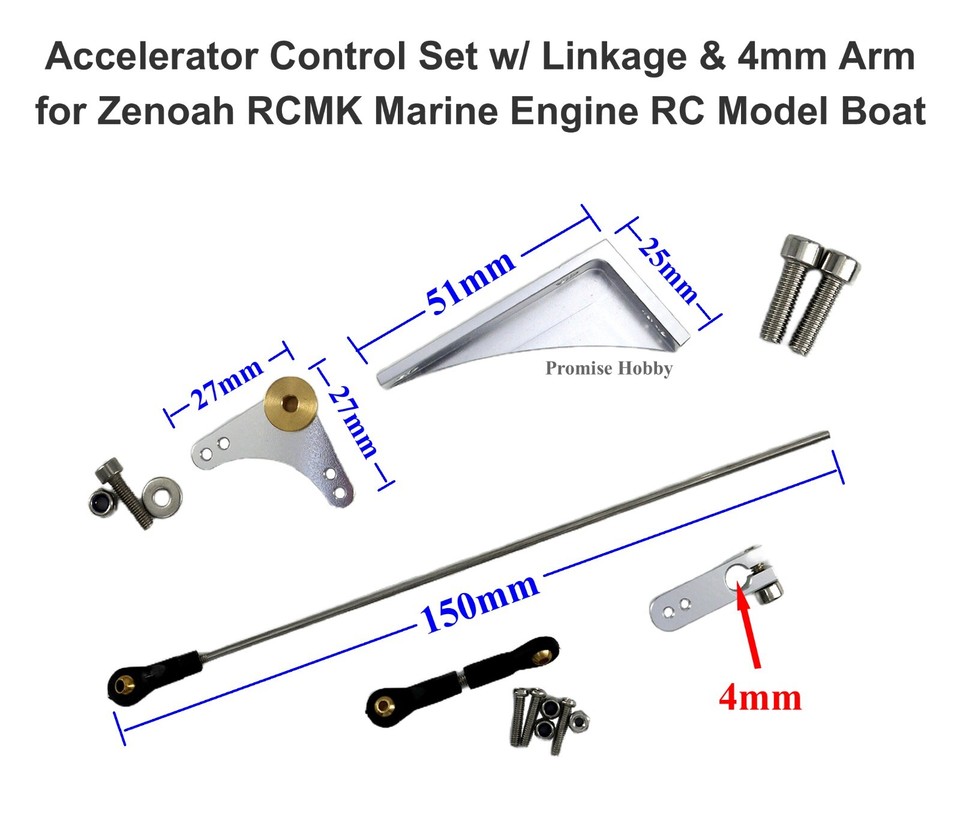 Accelerator Control Set w/ Linkage & 4mm Arm for Zenoah RCMK Marine Engine RC Model Boat

51mm

25mm

Promise Hobby

27mm

27mm

150mm

4mm