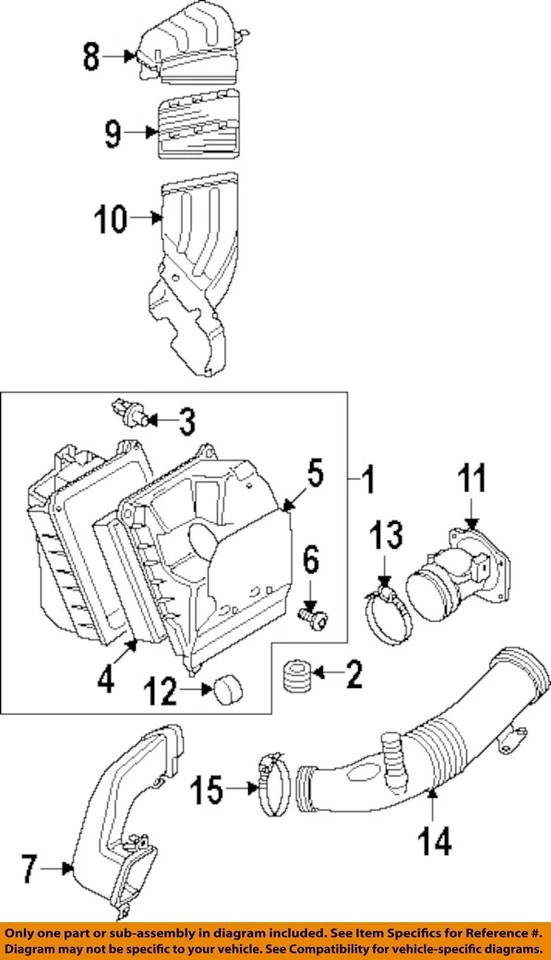 8
9
10
3
5
1
11
13
6
4
12
2
15
14
7

Only one part or sub-assembly in diagram included. See Item Specifics for Reference #. Diagram may not be specific to your vehicle. See Compatibility for vehicle-specific diagrams.