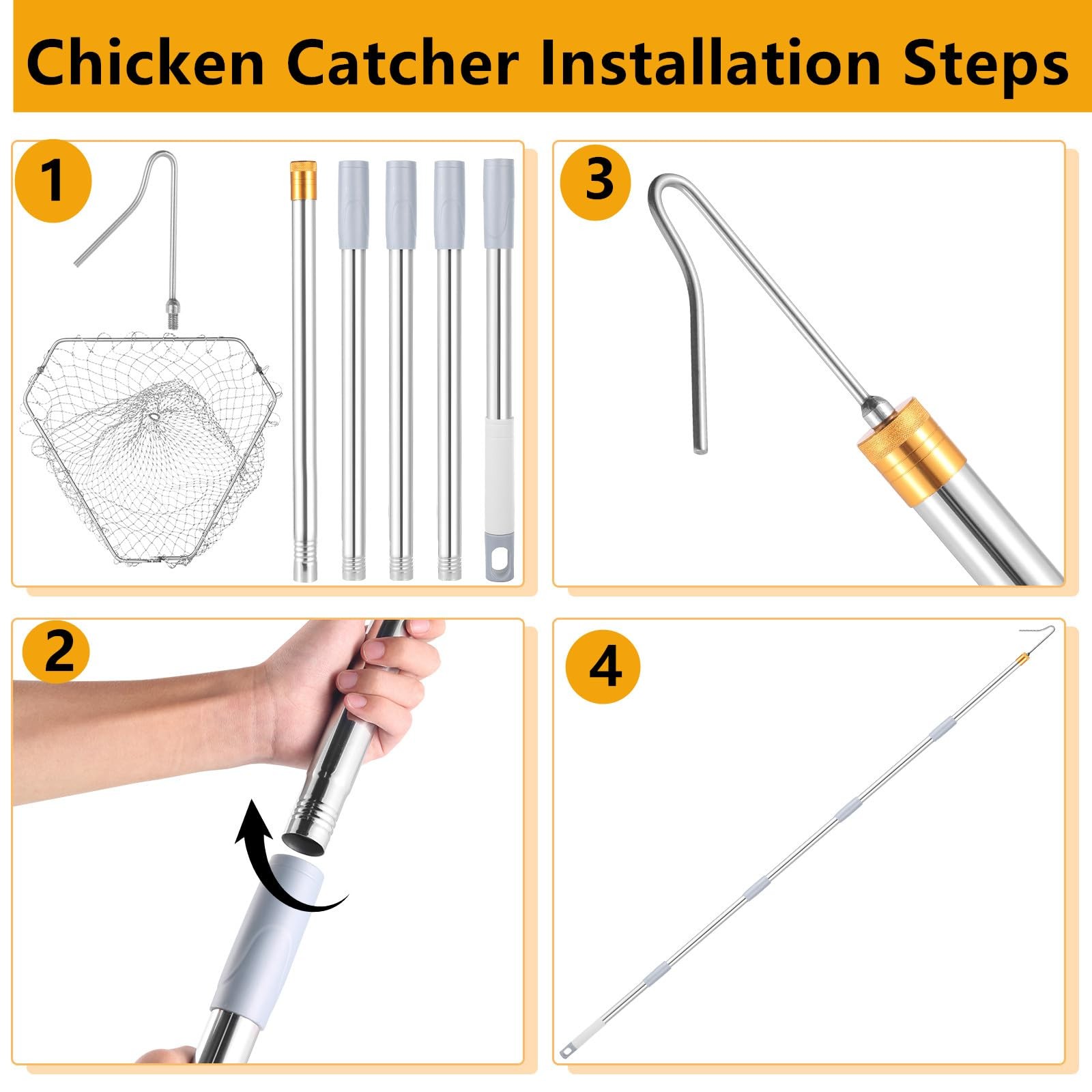 Chicken Catcher Installation Steps

1

3

2

4