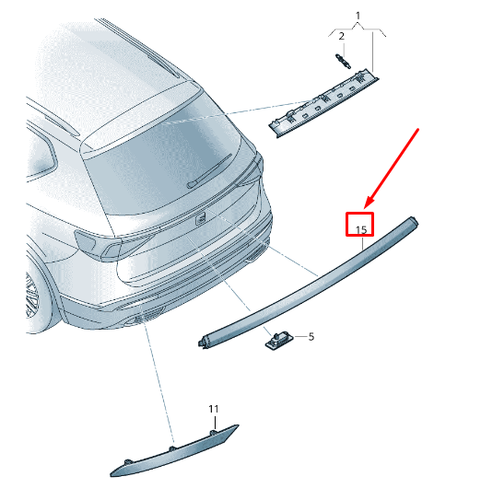 1
2
15
5
11