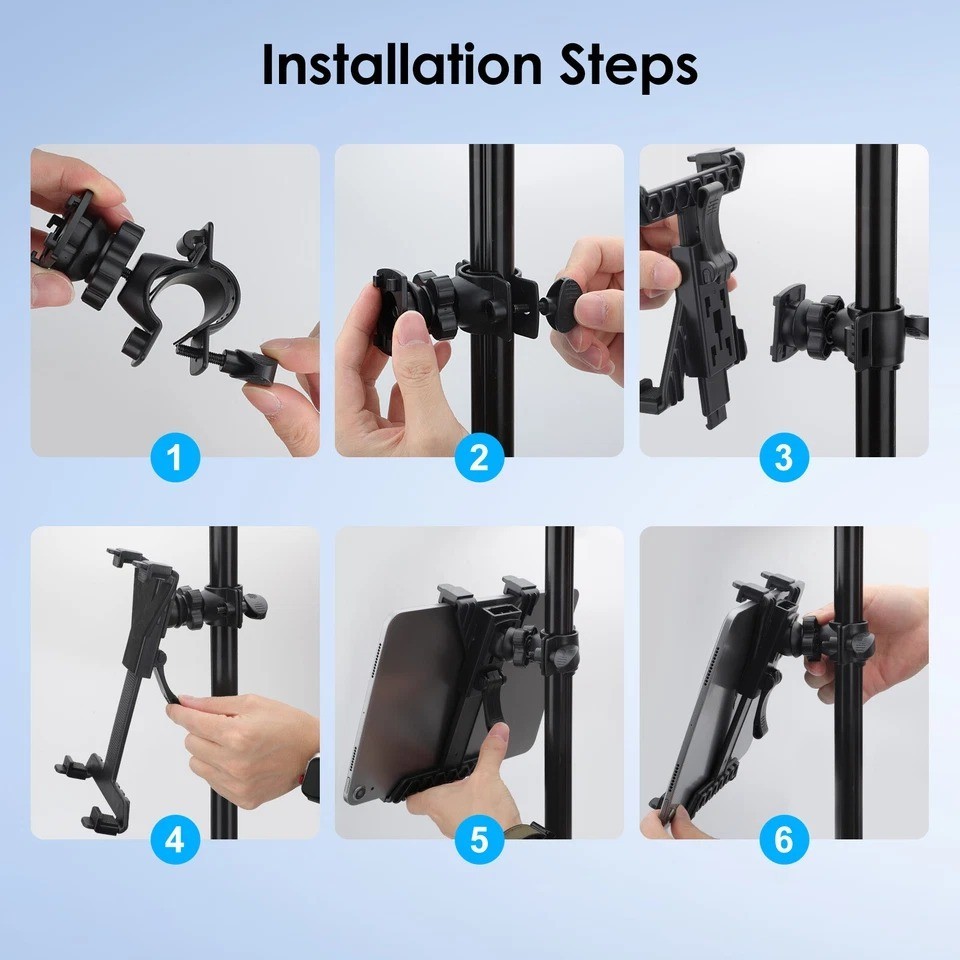 Installation Steps

1

2

3

4

5

6